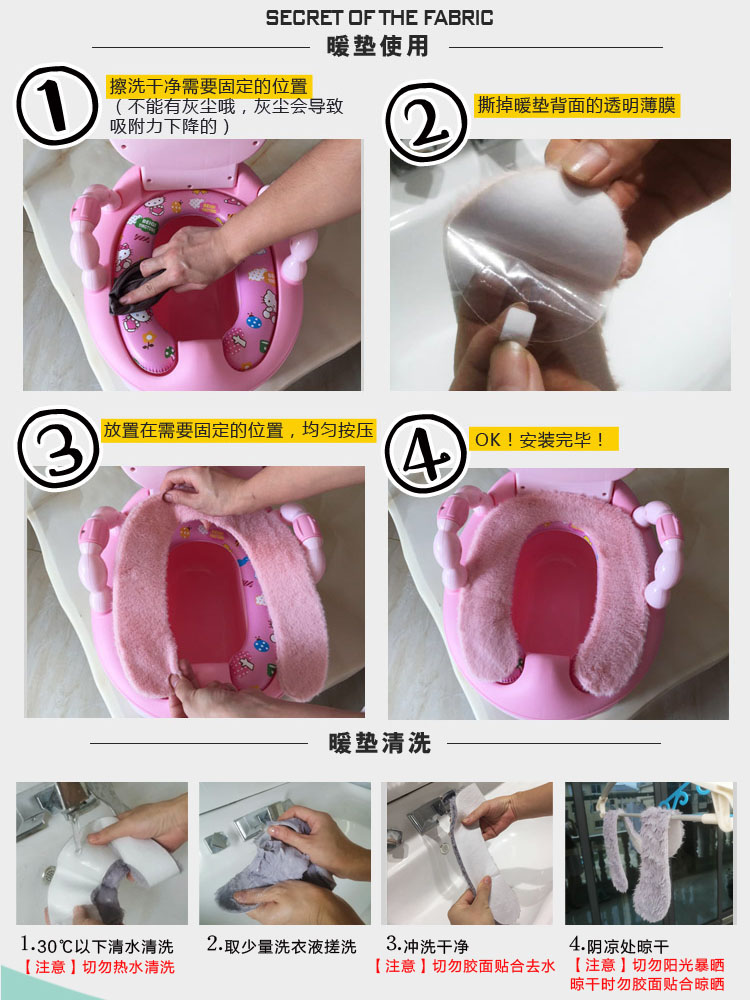 SECRET OF THE FABRIC

暖垫使用

①
擦洗干净需要固定的位置
（不能有灰尘哦，灰尘会导致吸附力下降的）

②
撕掉暖垫背面的透明薄膜

③
放置在需要固定的位置，均匀按压

④
OK！安装完毕！

暖垫清洗

1.30℃以下清水清洗
【注意】切勿热水清洗

2.取少量洗衣液搓洗

3.冲洗干净
【注意】切勿胶面贴合去水

4.阴凉处晾干
【注意】切勿阳光暴晒
晾干时勿胶面贴合晾晒