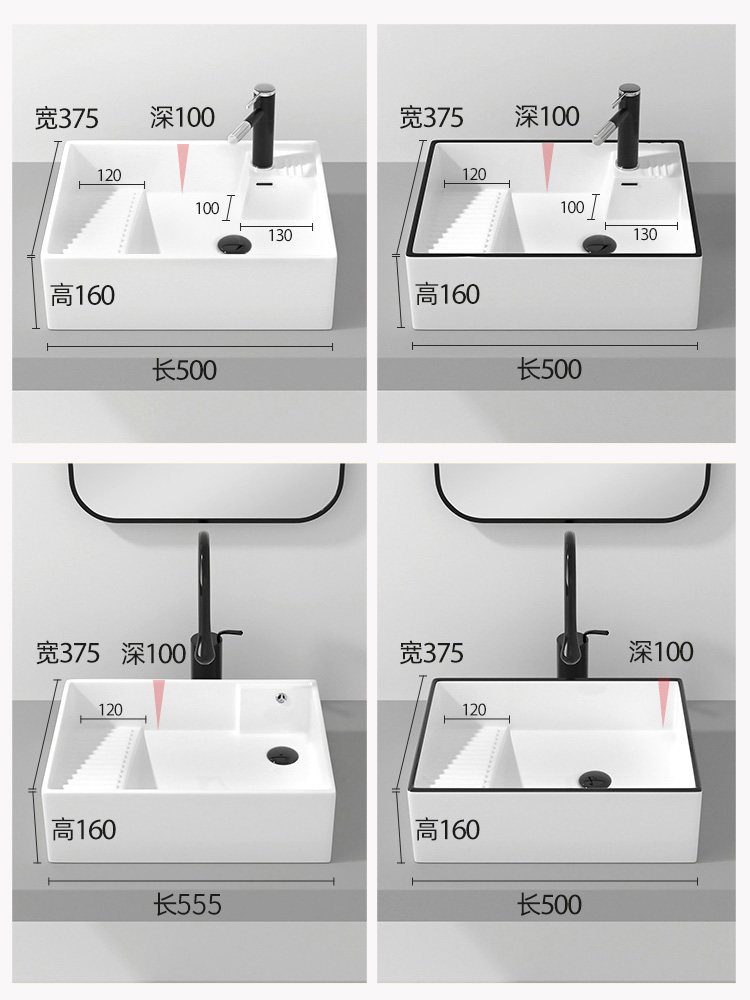 宽375 深100
120
100
130
高160
长500

宽375 深100
120
100
130
高160
长500

宽375 深100
120
高160
长555

宽375 深100
120
高160
长500