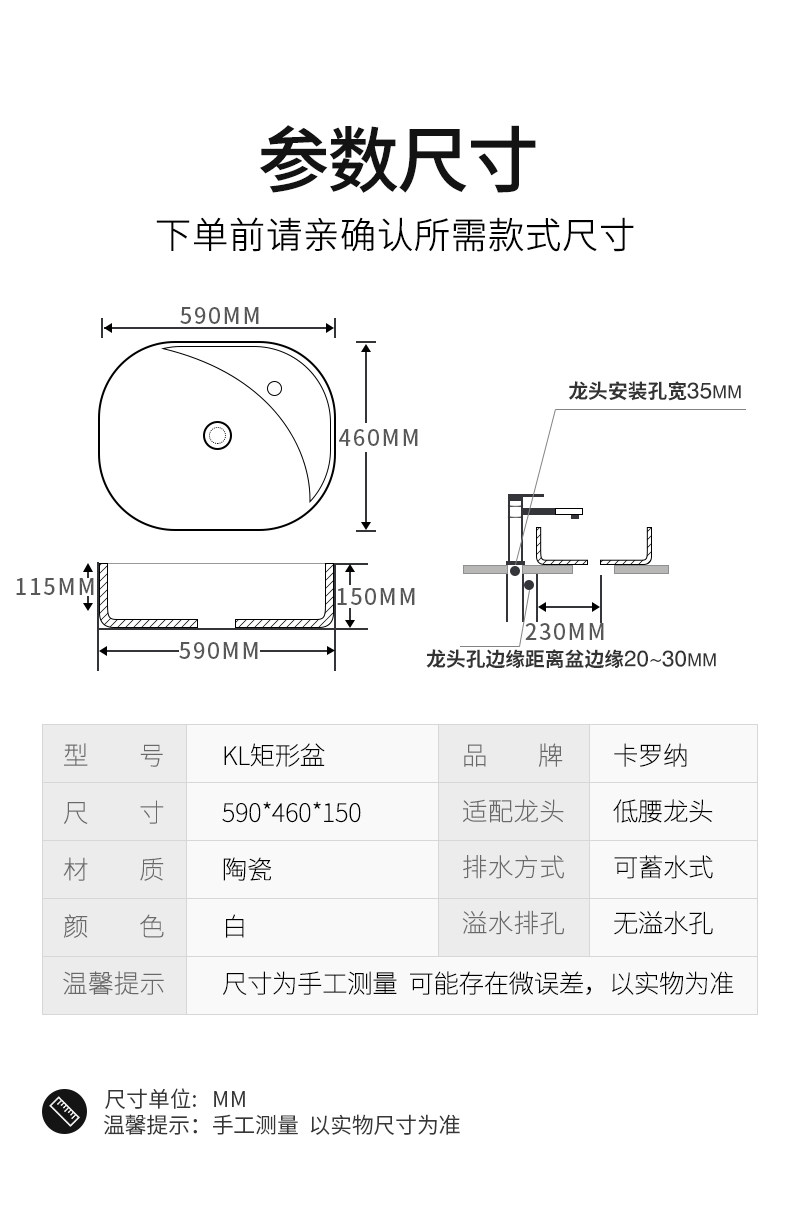 参数尺寸

下单前请亲确认所需款式尺寸

590MM

460MM

115MM

150MM

590MM

龙头安装孔宽35MM

230MM

龙头孔边缘距离盆边缘20~30MM

| 型　　号 | KL矩形盆 | 品　　牌 | 卡罗纳 |
|---|---|---|---|
| 尺　　寸 | 590*460*150 | 适配龙头 | 低腰龙头 |
| 材　　质 | 陶瓷 | 排水方式 | 可蓄水式 |
| 颜　　色 | 白 | 溢水排孔 | 无溢水孔 |
| 温馨提示 | 尺寸为手工测量 可能存在微误差，以实物为准 | | |

尺寸单位：MM
温馨提示：手工测量 以实物尺寸为准