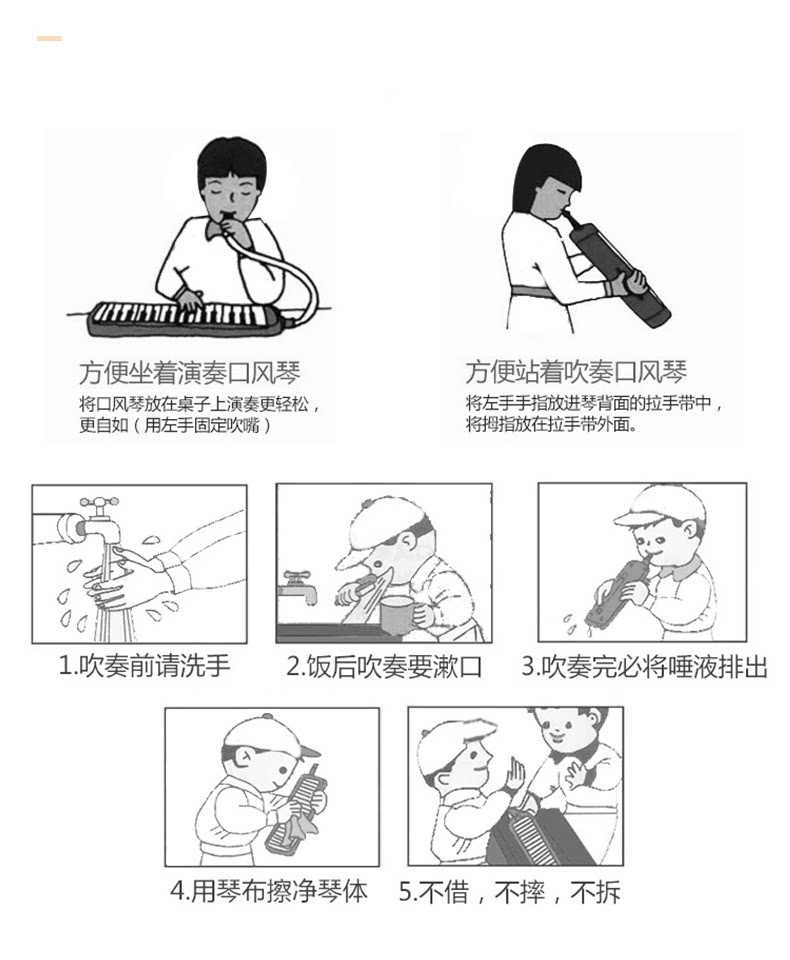 方便坐着演奏口风琴

将口风琴放在桌子上演奏更轻松，更自如（用左手固定吹嘴）

方便站着吹奏口风琴

将左手手指放进琴背面的拉手带中，将拇指放在拉手带外面。

1.吹奏前请洗手

2.饭后吹奏要漱口

3.吹奏完必将唾液排出

4.用琴布擦净琴体

5.不借，不摔，不拆