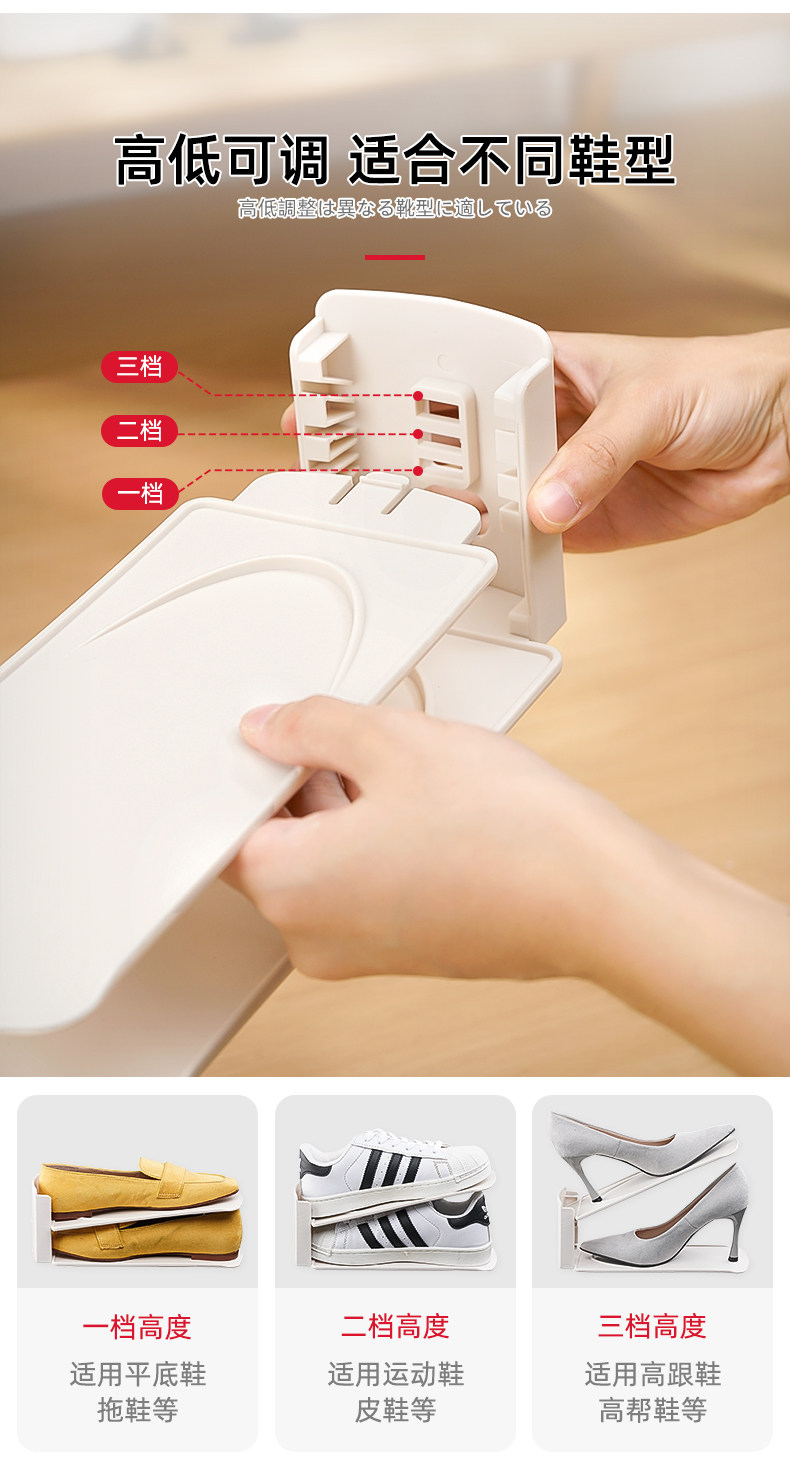 高低可调 适合不同鞋型
高低調整は異なる靴型に適している

三档
二档
一档

一档高度
适用平底鞋
拖鞋等

二档高度
适用运动鞋
皮鞋等

三档高度
适用高跟鞋
高帮鞋等