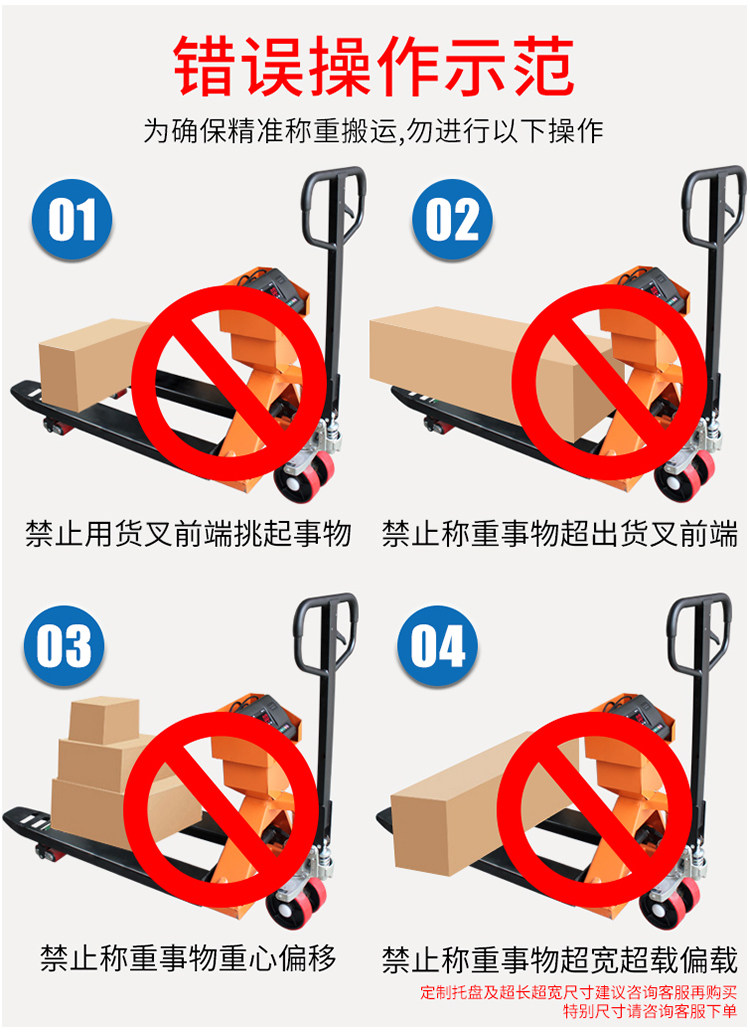 错误操作示范

为确保精准称重搬运,勿进行以下操作

01

禁止用货叉前端挑起事物

02

禁止称重事物超出货叉前端

03

禁止称重事物重心偏移

04

禁止称重事物超宽超载偏载

定制托盘及超长超宽尺寸建议咨询客服再购买
特别尺寸请咨询客服下单