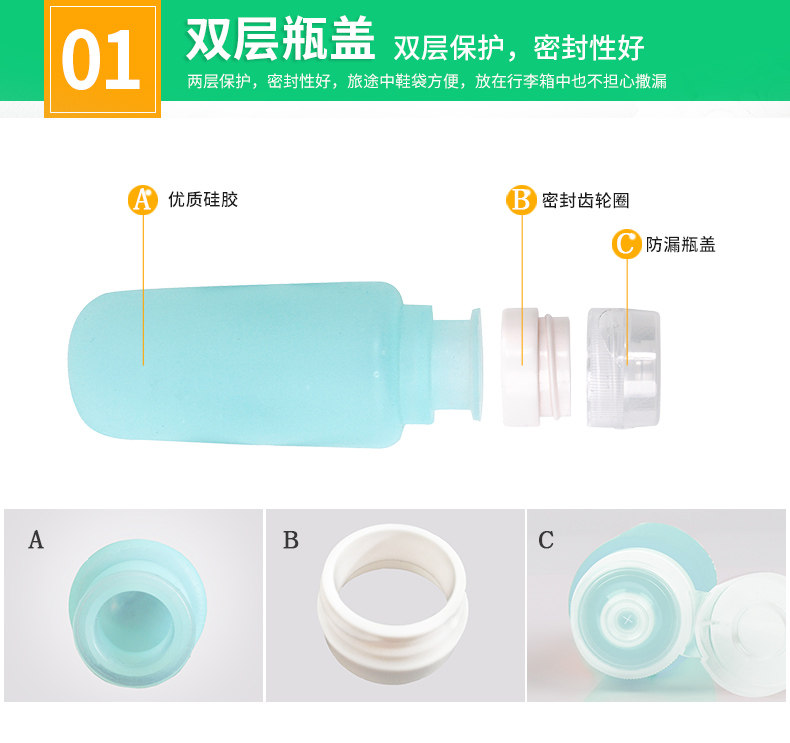 01 双层瓶盖 双层保护，密封性好

两层保护，密封性好，旅途中鞋袋方便，放在行李箱中也不担心撒漏

A 优质硅胶

B 密封齿轮圈

C 防漏瓶盖

A

B

C