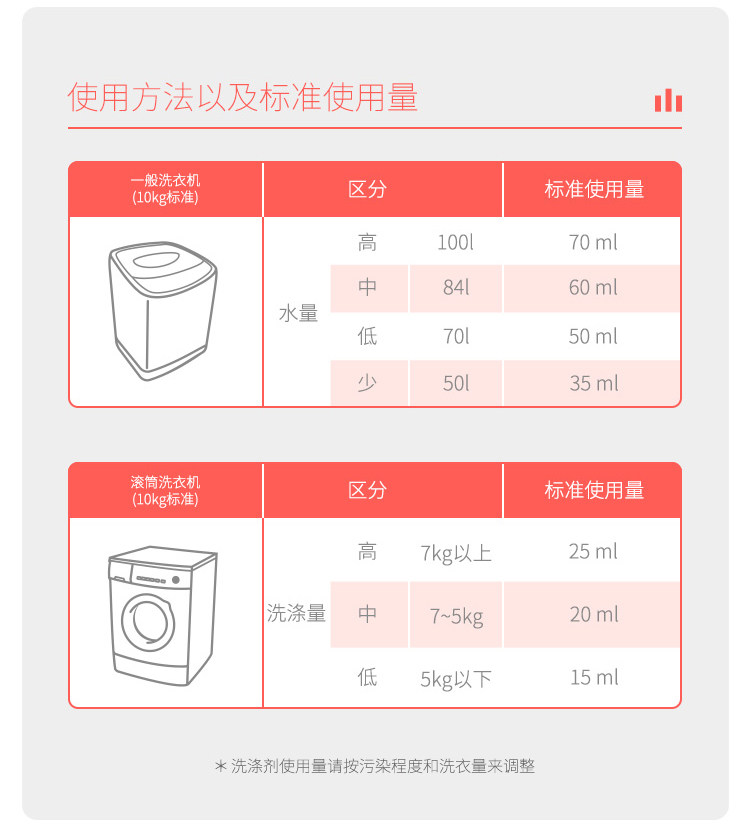 使用方法以及标准使用量

| 一般洗衣机 (10kg标准) | 区分 | | 标准使用量 |
|---|---|---|---|
| 水量 | 高 | 100l | 70 ml |
| | 中 | 84l | 60 ml |
| | 低 | 70l | 50 ml |
| | 少 | 50l | 35 ml |

| 滚筒洗衣机 (10kg标准) | 区分 | | 标准使用量 |
|---|---|---|---|
| 洗涤量 | 高 | 7kg以上 | 25 ml |
| | 中 | 7~5kg | 20 ml |
| | 低 | 5kg以下 | 15 ml |

* 洗涤剂使用量请按污染程度和洗衣量来调整