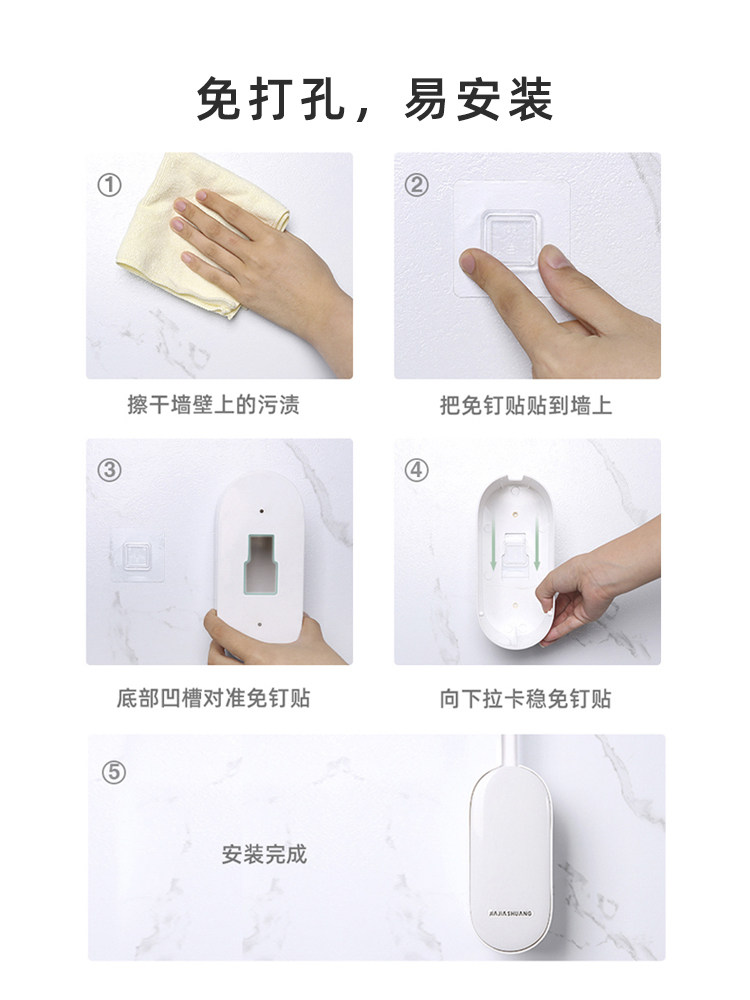 免打孔，易安装

①

擦干墙壁上的污渍

②

把免钉贴贴到墙上

③

底部凹槽对准免钉贴

④

向下拉卡稳免钉贴

⑤

安装完成

JIAJIASHUANG