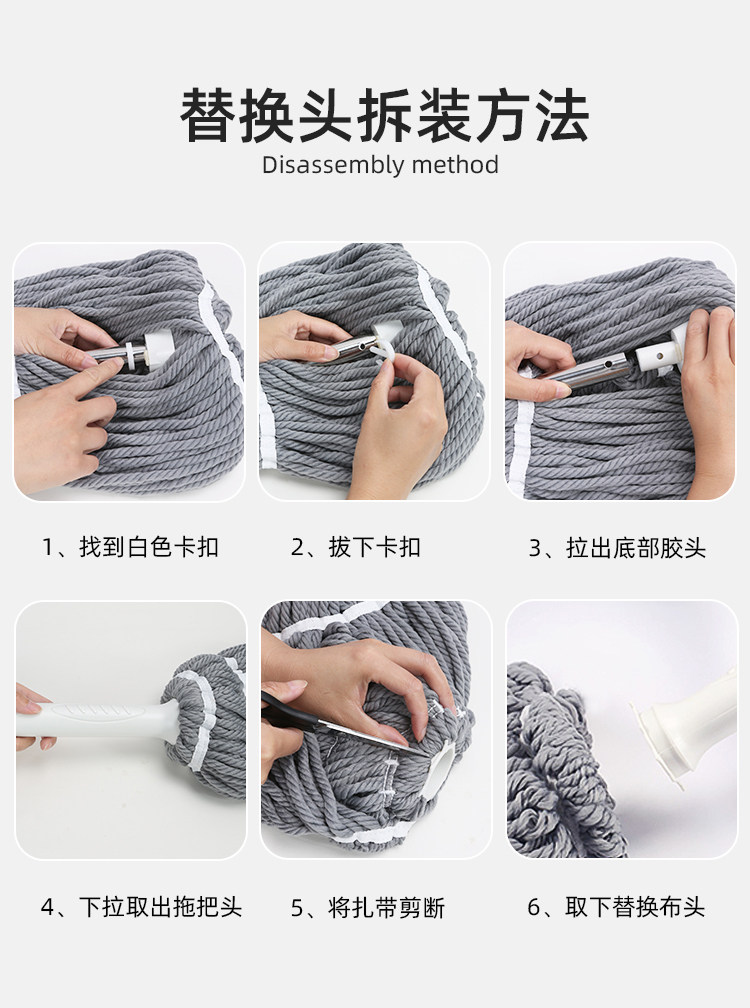 替换头拆装方法
Disassembly method

1、找到白色卡扣

2、拔下卡扣

3、拉出底部胶头

4、下拉取出拖把头

5、将扎带剪断

6、取下替换布头