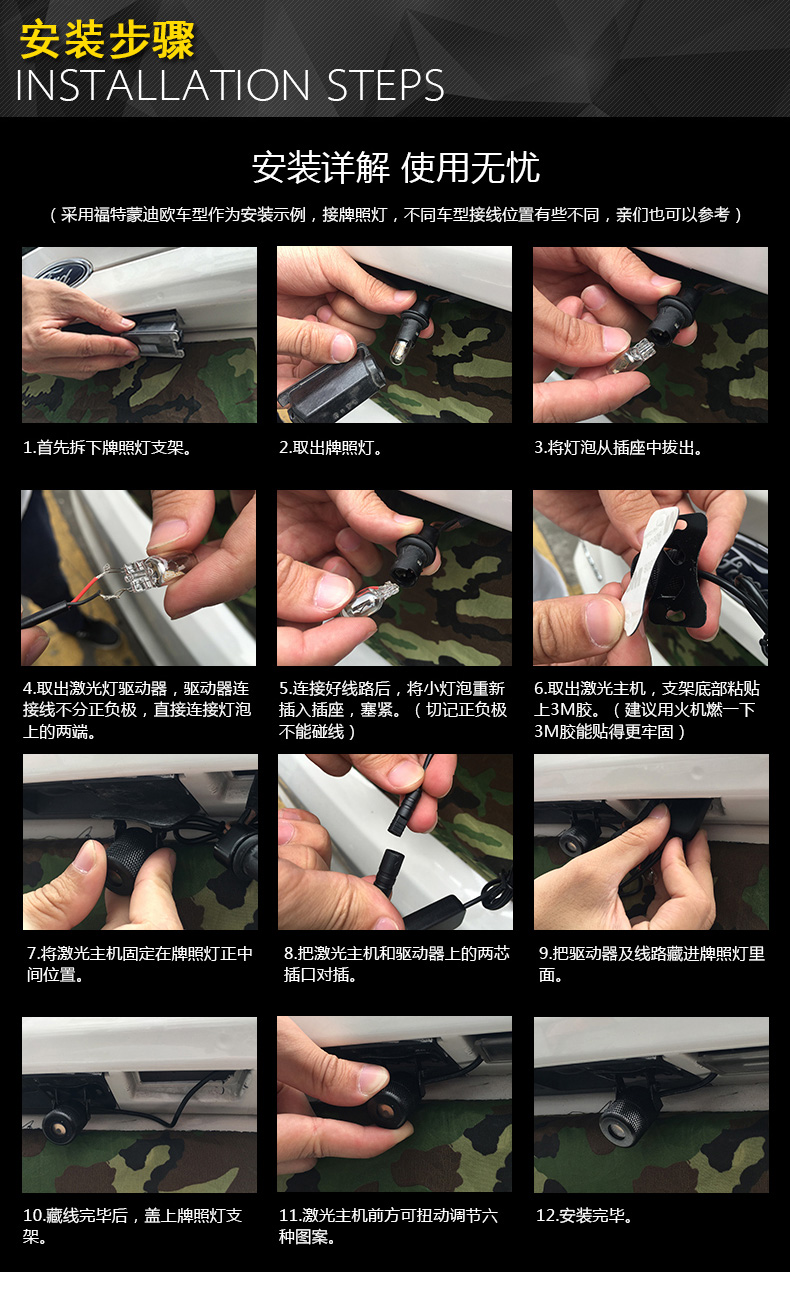 安装步骤
INSTALLATION STEPS

安装详解 使用无忧

（采用福特蒙迪欧车型作为安装示例，接牌照灯，不同车型接线位置有些不同，亲们也可以参考）

1.首先拆下牌照灯支架。

2.取出牌照灯。

3.将灯泡从插座中拔出。

4.取出激光灯驱动器，驱动器连接线不分正负极，直接连接灯泡上的两端。

5.连接好线路后，将小灯泡重新插入插座，塞紧。（切记正负极不能碰线）

6.取出激光主机，支架底部粘贴上3M胶。（建议用火机燃一下3M胶能贴得更牢固）

7.将激光主机固定在牌照灯正中间位置。

8.把激光主机和驱动器上的两芯插口对插。

9.把驱动器及线路藏进牌照灯里面。

10.藏线完毕后，盖上牌照灯支架。

11.激光主机前方可扭动调节六种图案。

12.安装完毕。