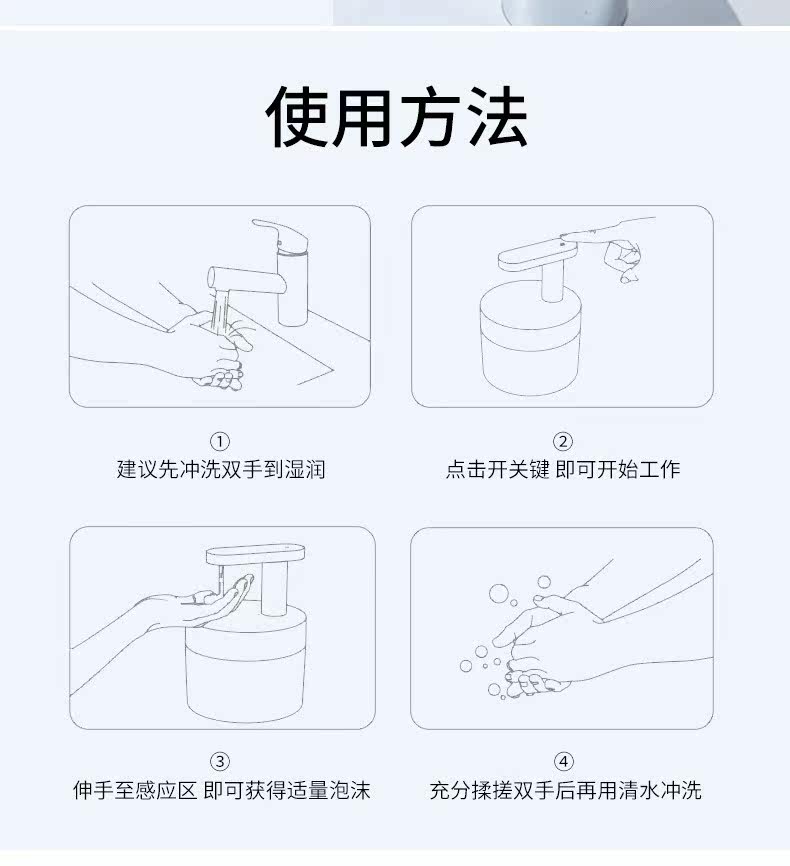 使用方法

①
建议先冲洗双手到湿润

②
点击开关键 即可开始工作

③
伸手至感应区 即可获得适量泡沫

④
充分揉搓双手后再用清水冲洗