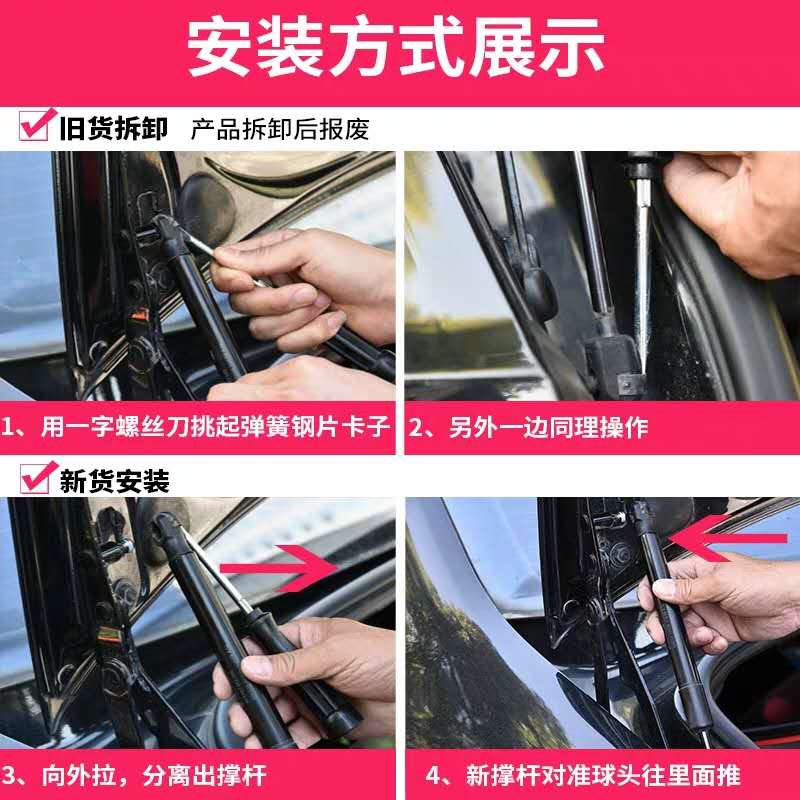 安装方式展示

旧货拆卸 产品拆卸后报废

1、用一字螺丝刀挑起弹簧钢片卡子

2、另外一边同理操作

新货安装

3、向外拉，分离出撑杆

4、新撑杆对准球头往里面推