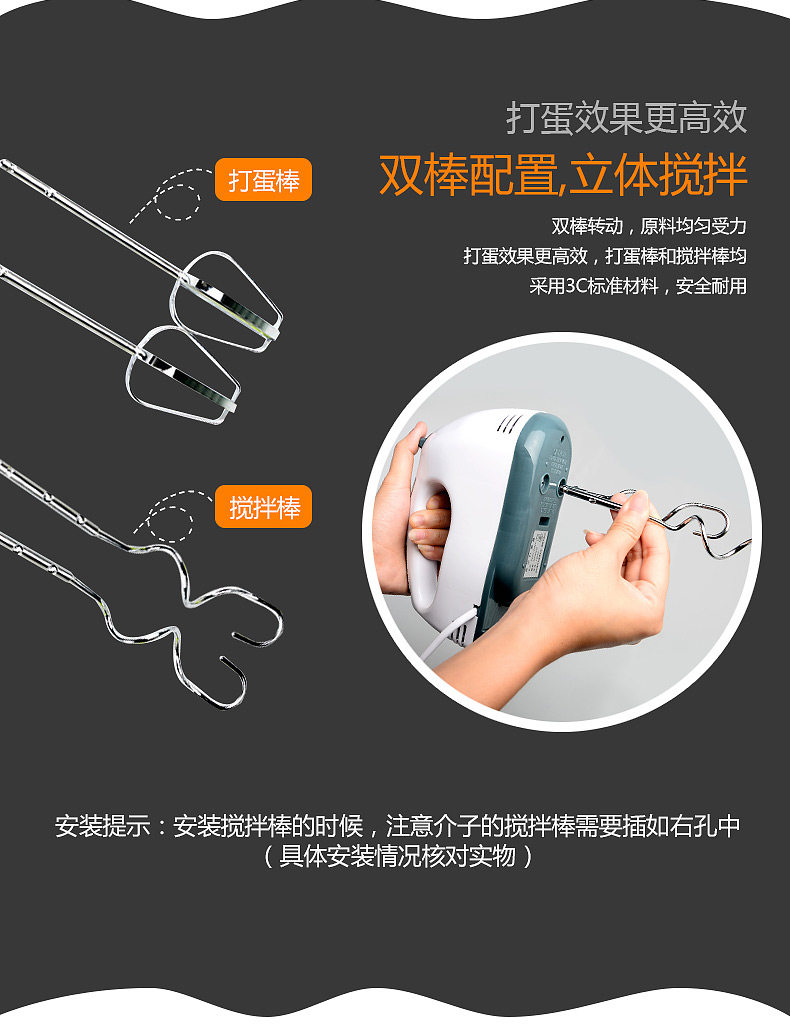 打蛋效果更高效

双棒配置,立体搅拌

双棒转动，原料均匀受力
打蛋效果更高效，打蛋棒和搅拌棒均
采用3C标准材料，安全耐用

打蛋棒

搅拌棒

安装提示：安装搅拌棒的时候，注意介子的搅拌棒需要插如右孔中
（具体安装情况核对实物）