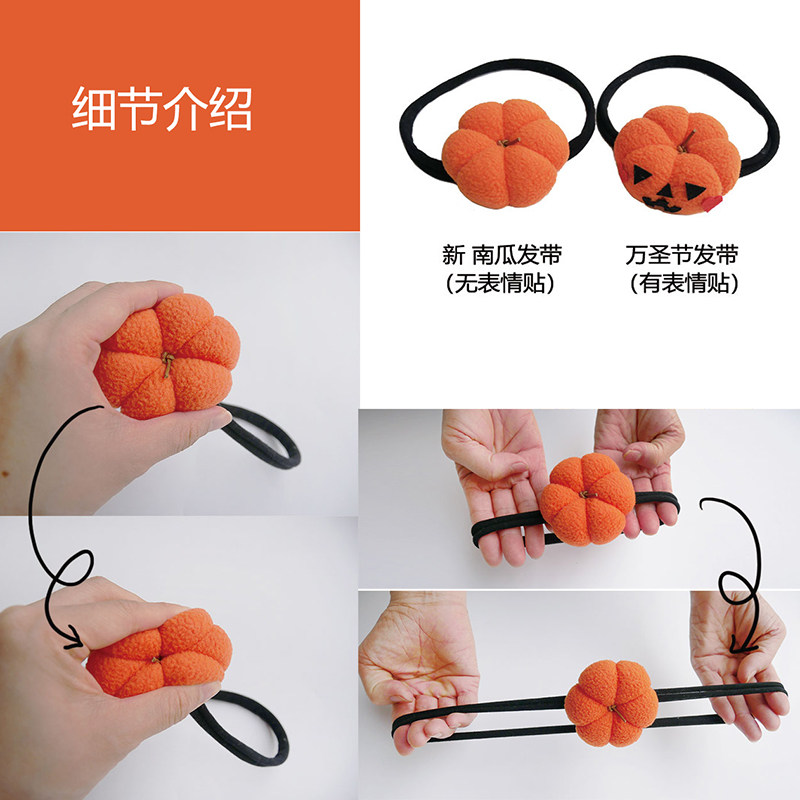 细节介绍

新 南瓜发带
(无表情贴)

万圣节发带
(有表情贴)