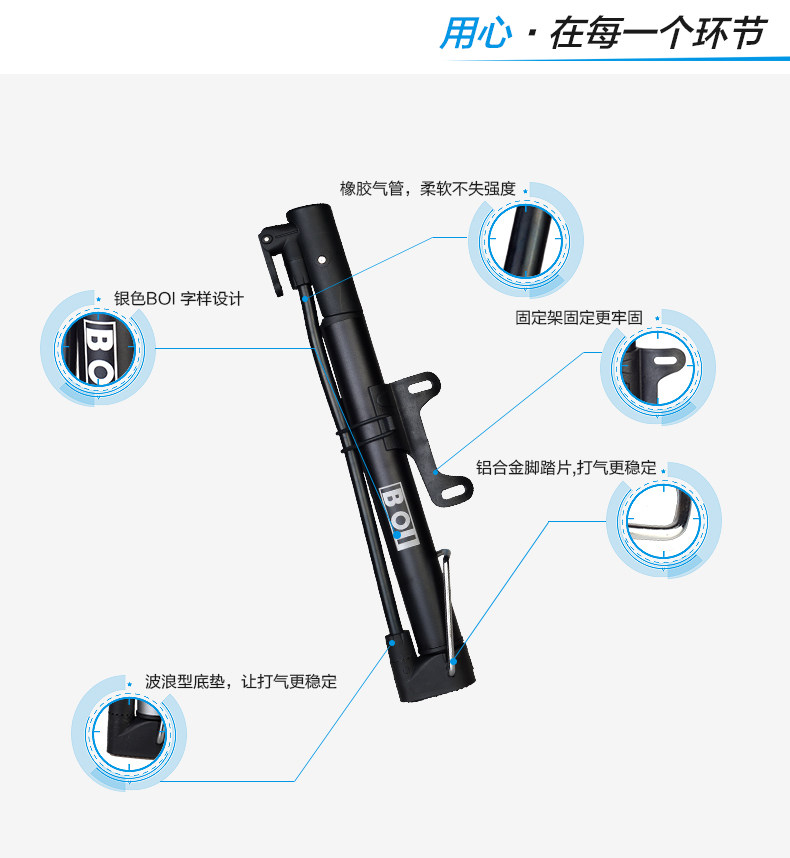 用心 · 在每一个环节

橡胶气管，柔软不失强度

银色BOI 字样设计

BOI

固定架固定更牢固

铝合金脚踏片,打气更稳定

BOI

波浪型底垫，让打气更稳定