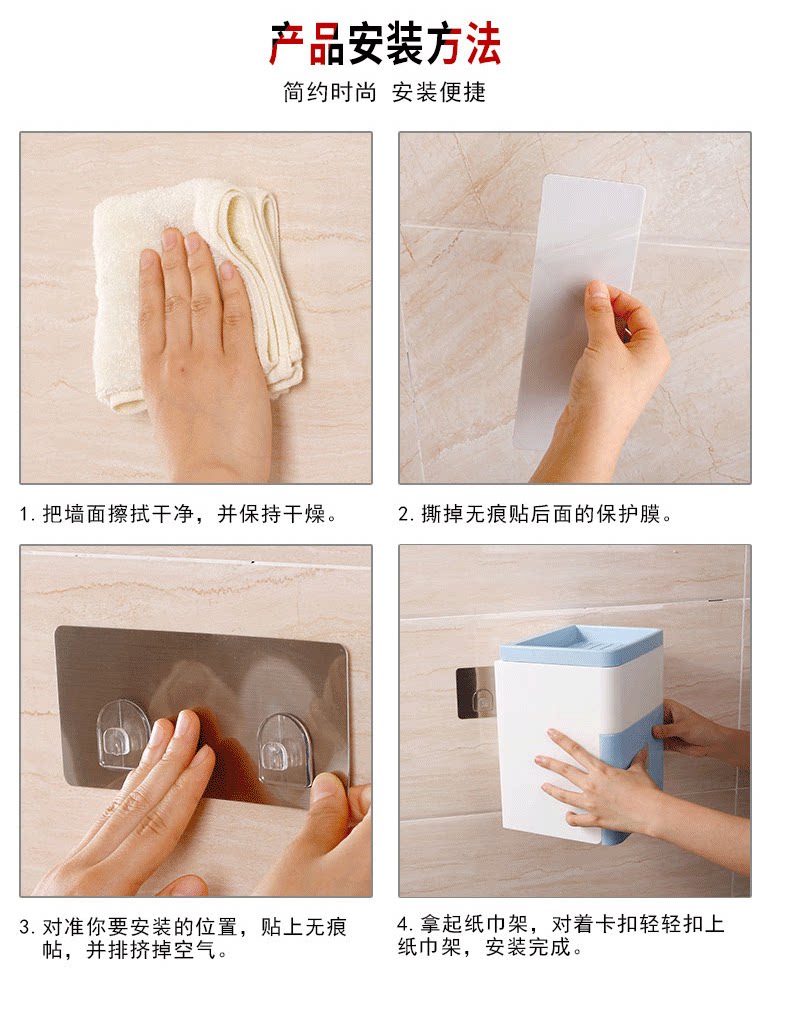 产品安装方法

简约时尚 安装便捷

1. 把墙面擦拭干净，并保持干燥。

2. 撕掉无痕贴后面的保护膜。

3. 对准你要安装的位置，贴上无痕帖，并排挤掉空气。

4. 拿起纸巾架，对着卡扣轻轻扣上纸巾架，安装完成。