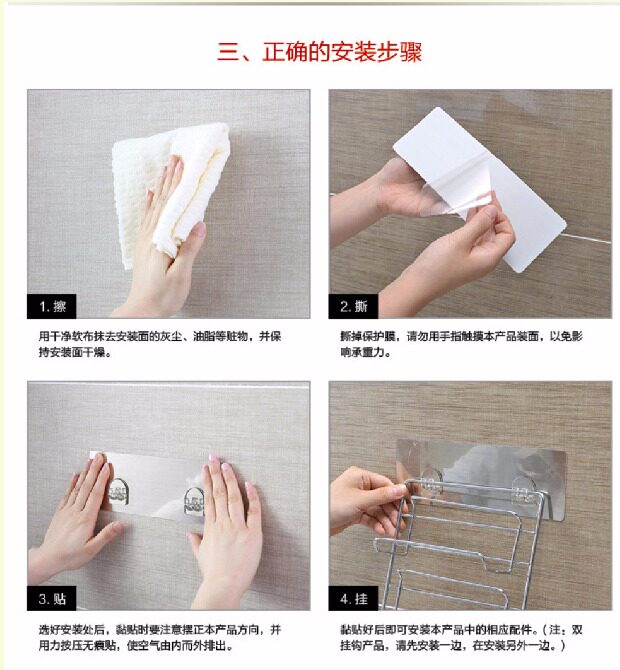 三、正确的安装步骤

1. 擦

用干净软布抹去安装面的灰尘、油脂等脏物，并保持安装面干燥。

2. 撕

撕掉保护膜，请勿用手指触摸本产品装面，以免影响承重力。

3. 贴

选好安装处后，黏贴时要注意摆正本产品方向，并用力按压无痕贴，使空气由内而外排出。

4. 挂

黏贴好后即可安装本产品中的相应配件。（注：双挂钩产品，请先安装一边，在安装另外一边。）