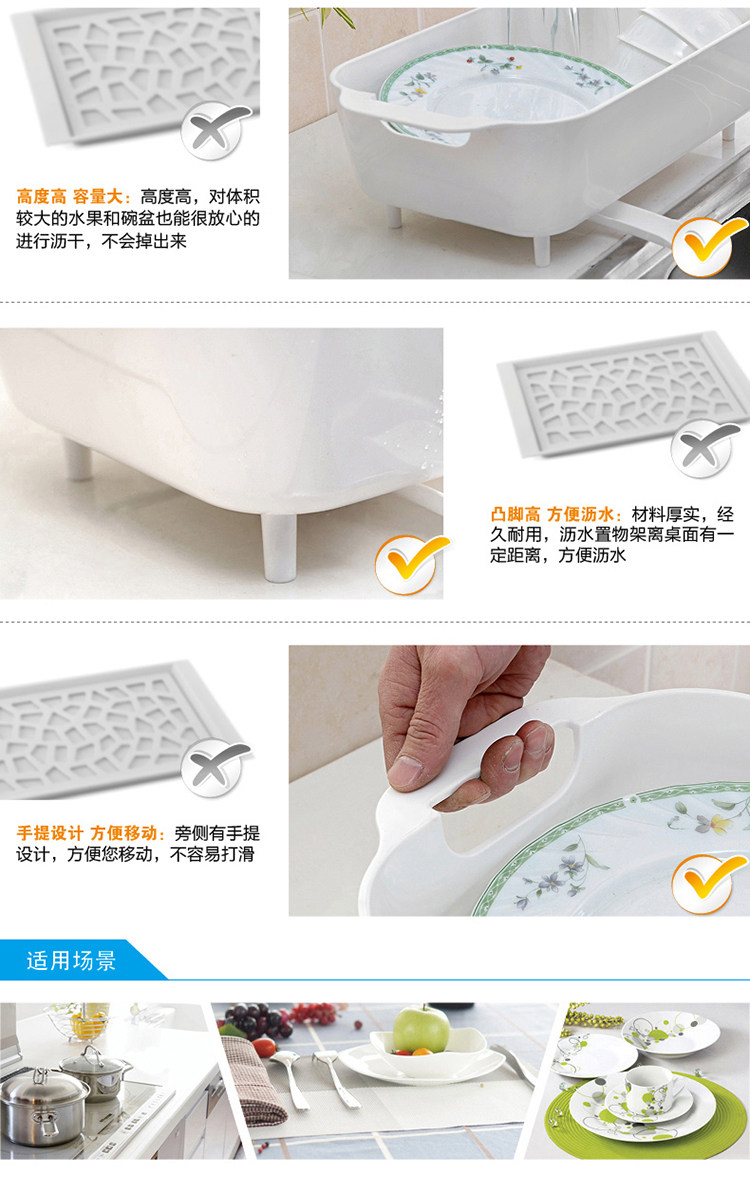 高度高 容量大：高度高，对体积较大的水果和碗盆也能很放心的进行沥干，不会掉出来

凸脚高 方便沥水：材料厚实，经久耐用，沥水置物架离桌面有一定距离，方便沥水

手提设计 方便移动：旁侧有手提设计，方便您移动，不容易打滑

适用场景