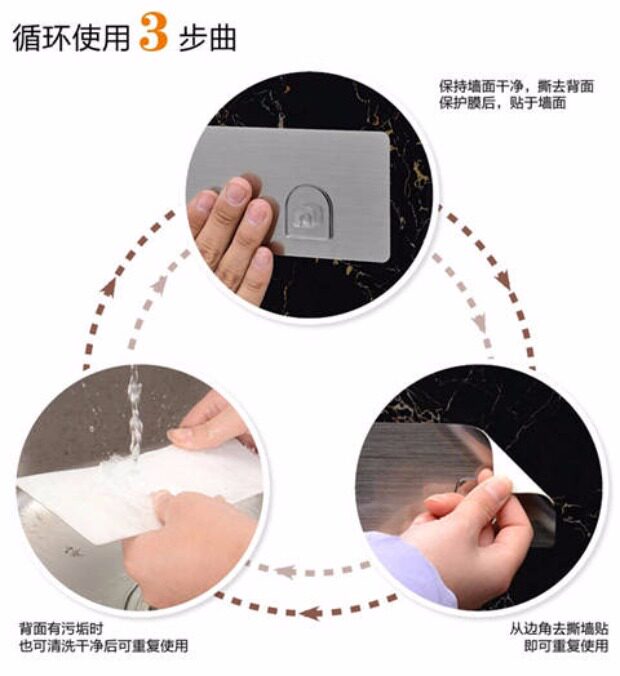 循环使用 3 步曲

保持墙面干净，撕去背面保护膜后，贴于墙面

背面有污垢时
也可清洗干净后可重复使用

从边角去撕墙贴
即可重复使用