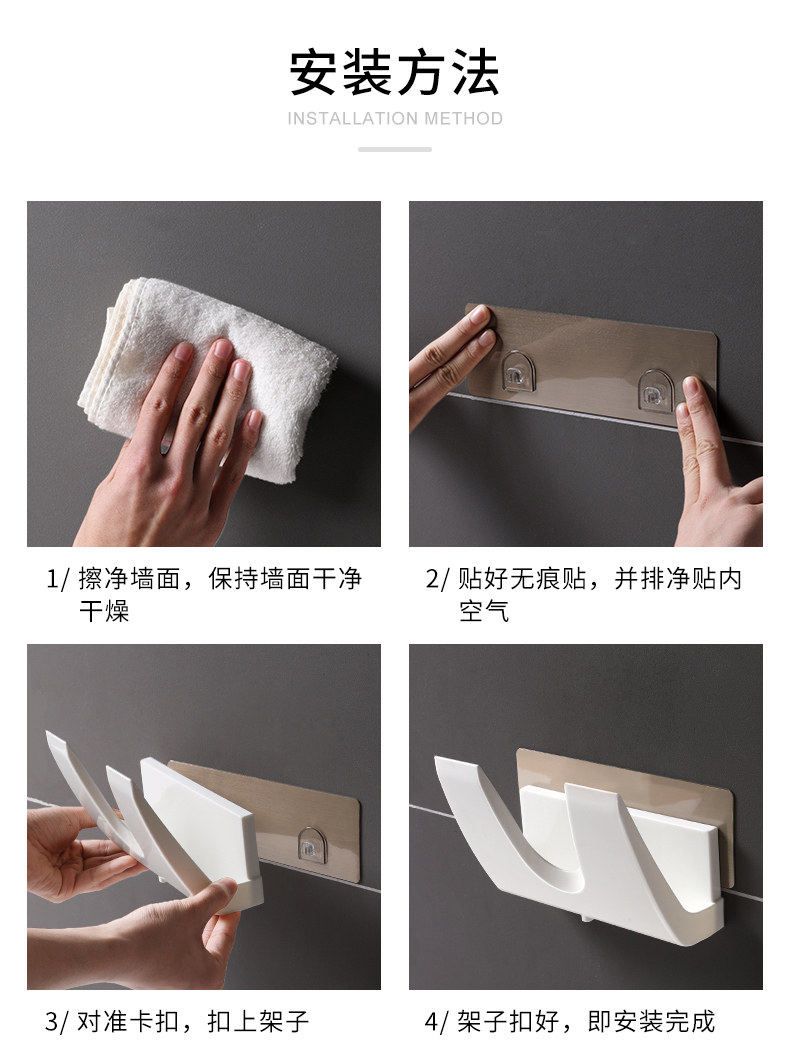 安装方法
INSTALLATION METHOD

1/ 擦净墙面，保持墙面干净干燥

2/ 贴好无痕贴，并排净贴内空气

3/ 对准卡扣，扣上架子

4/ 架子扣好，即安装完成