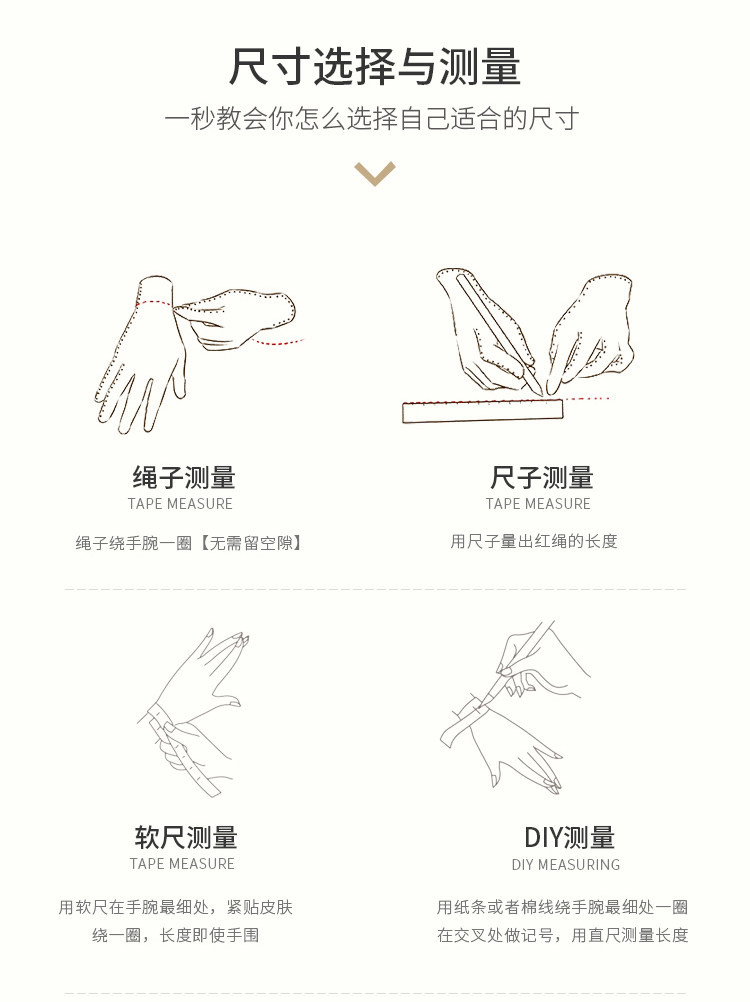 尺寸选择与测量

一秒教会你怎么选择自己适合的尺寸

绳子测量
TAPE MEASURE
绳子绕手腕一圈【无需留空隙】

尺子测量
TAPE MEASURE
用尺子量出红绳的长度

软尺测量
TAPE MEASURE
用软尺在手腕最细处，紧贴皮肤绕一圈，长度即使手围

DIY测量
DIY MEASURING
用纸条或者棉线绕手腕最细处一圈在交叉处做记号，用直尺测量长度