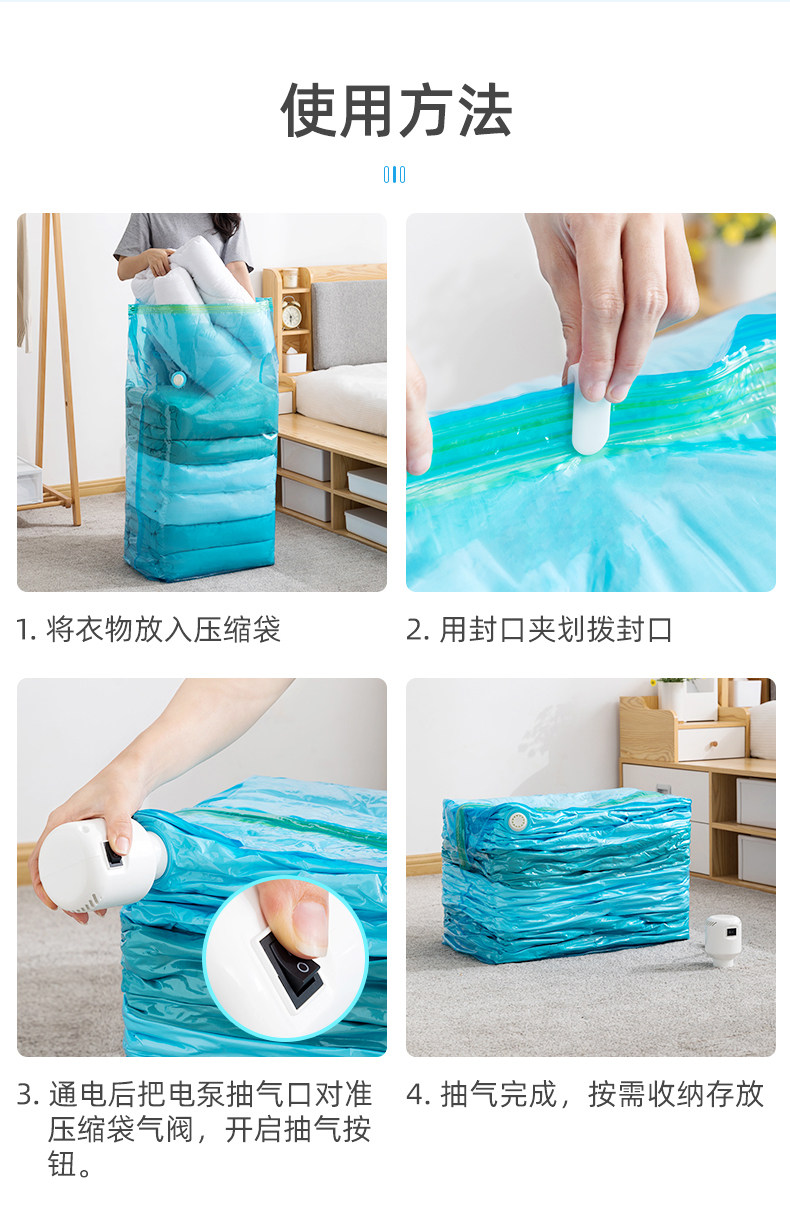 使用方法

1. 将衣物放入压缩袋

2. 用封口夹划拨封口

3. 通电后把电泵抽气口对准压缩袋气阀，开启抽气按钮。

4. 抽气完成，按需收纳存放