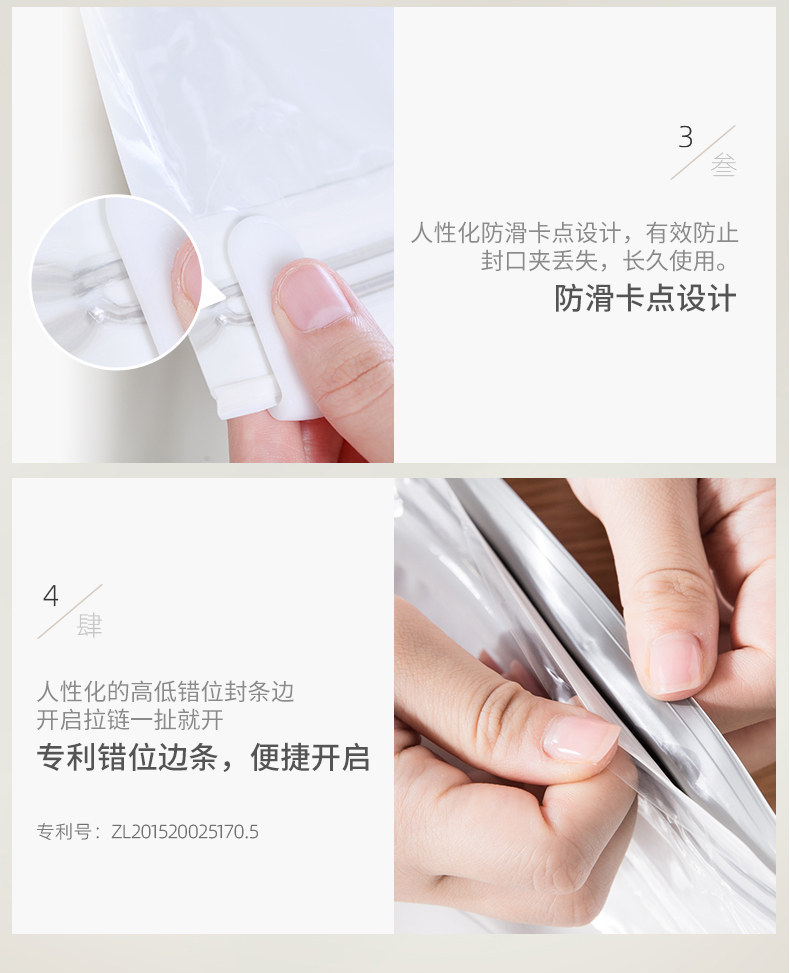 3
叁

人性化防滑卡点设计，有效防止封口夹丢失，长久使用。

防滑卡点设计

4
肆

人性化的高低错位封条边
开启拉链一扯就开

专利错位边条，便捷开启

专利号：ZL201520025170.5