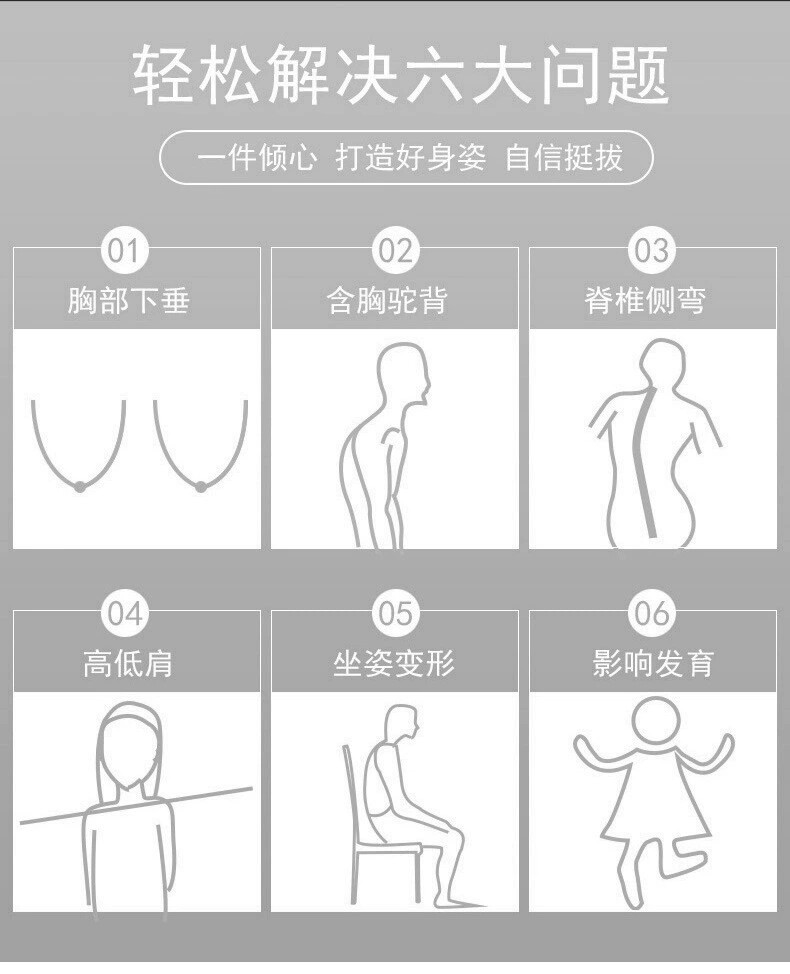 轻松解决六大问题

一件倾心 打造好身姿 自信挺拔

01
胸部下垂

02
含胸驼背

03
脊椎侧弯

04
高低肩

05
坐姿变形

06
影响发育