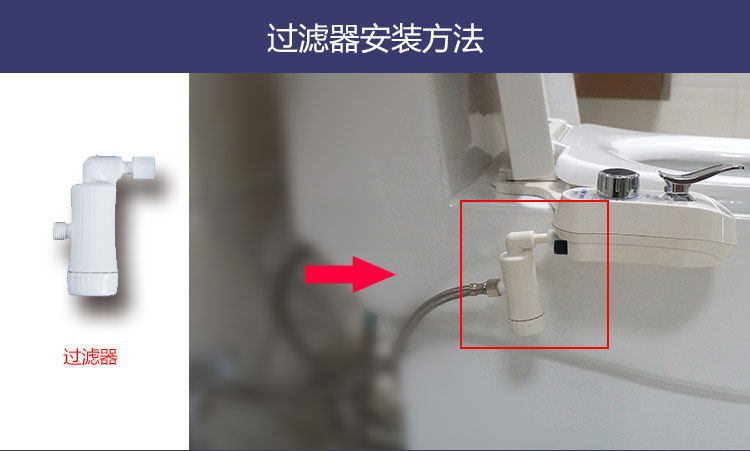 过滤器安装方法

过滤器