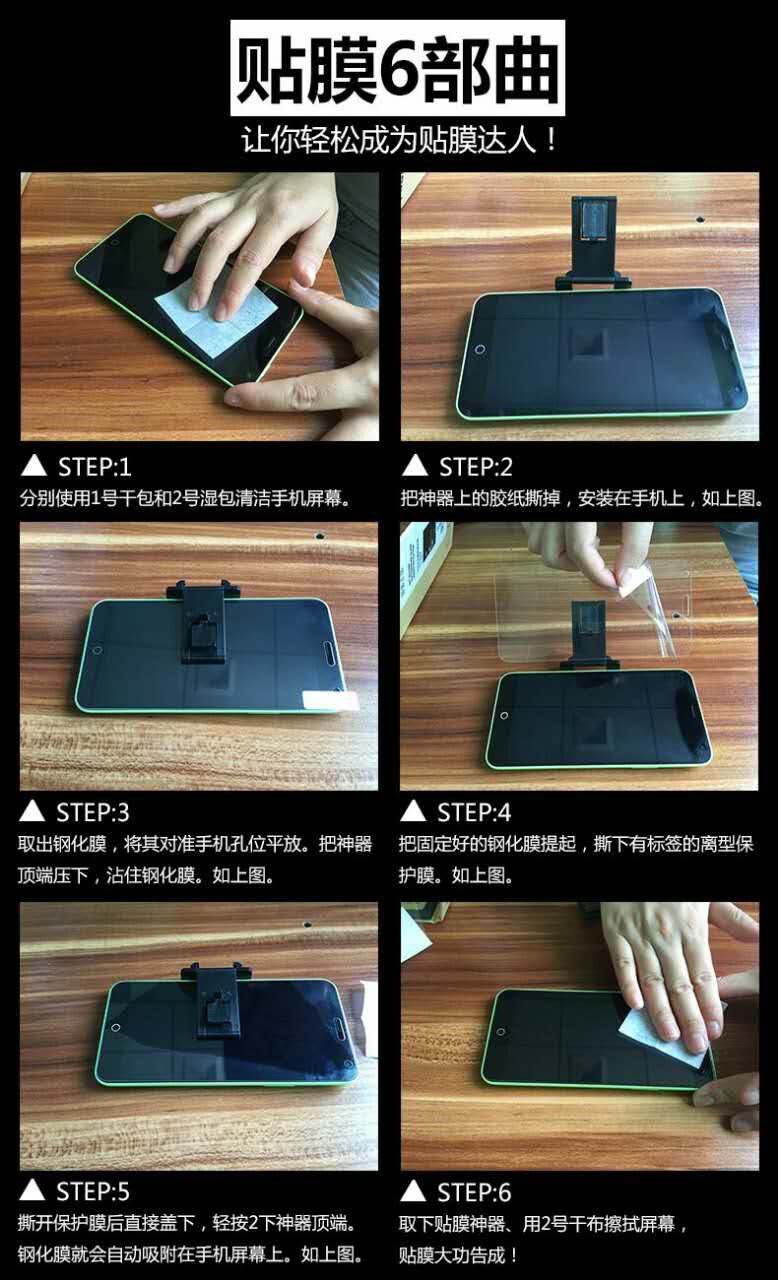 贴膜6部曲

让你轻松成为贴膜达人！

▲ STEP:1
分别使用1号干包和2号湿包清洁手机屏幕。

▲ STEP:2
把神器上的胶纸撕掉，安装在手机上，如上图。

▲ STEP:3
取出钢化膜，将其对准手机孔位平放。把神器顶端压下，沾住钢化膜。如上图。

▲ STEP:4
把固定好的钢化膜提起，撕下有标签的离型保护膜。如上图。

▲ STEP:5
撕开保护膜后直接盖下，轻按2下神器顶端。钢化膜就会自动吸附在手机屏幕上。如上图。

▲ STEP:6
取下贴膜神器、用2号干布擦拭屏幕，贴膜大功告成！