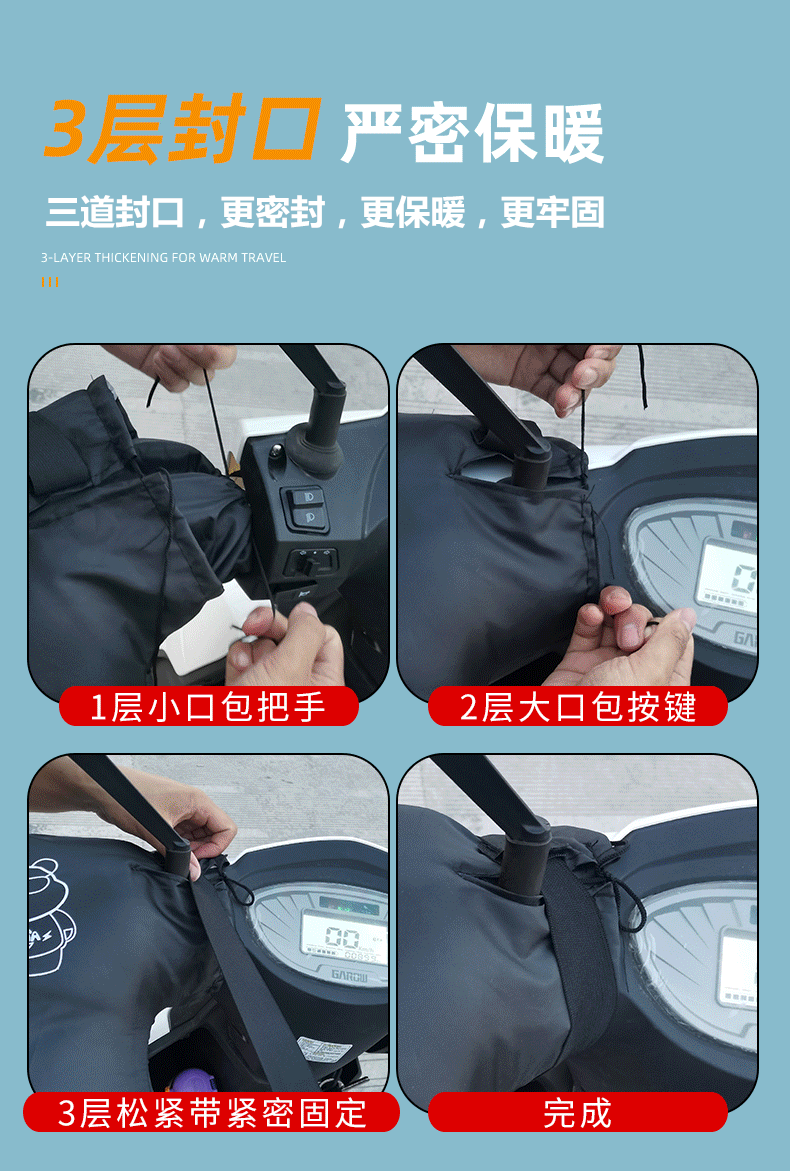 3层封口 严密保暖

三道封口，更密封，更保暖，更牢固

3-LAYER THICKENING FOR WARM TRAVEL

1层小口包把手

2层大口包按键

3层松紧带紧密固定

完成