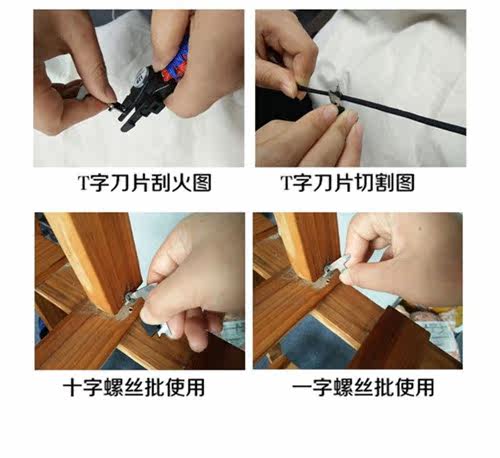 T字刀片刮火图

T字刀片切割图

十字螺丝批使用

一字螺丝批使用