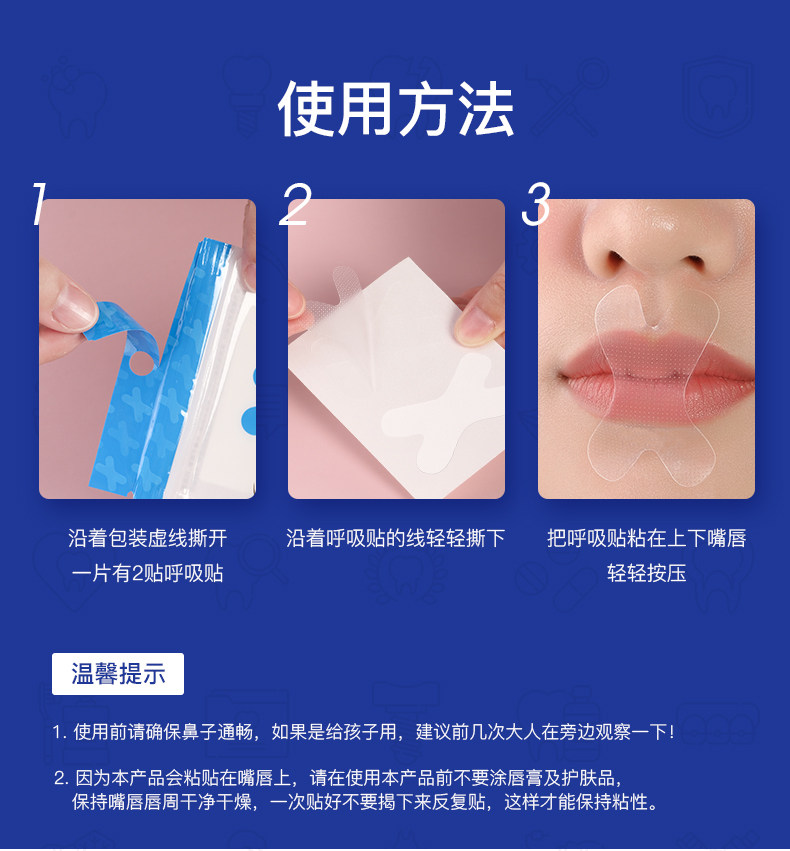 使用方法

1

沿着包装虚线撕开
一片有2贴呼吸贴

2

沿着呼吸贴的线轻轻撕下

3

把呼吸贴粘在上下嘴唇
轻轻按压

温馨提示

1. 使用前请确保鼻子通畅，如果是给孩子用，建议前几次大人在旁边观察一下！

2. 因为本产品会粘贴在嘴唇上，请在使用本产品前不要涂唇膏及护肤品，保持嘴唇唇周干净干燥，一次贴好不要揭下来反复贴，这样才能保持粘性。