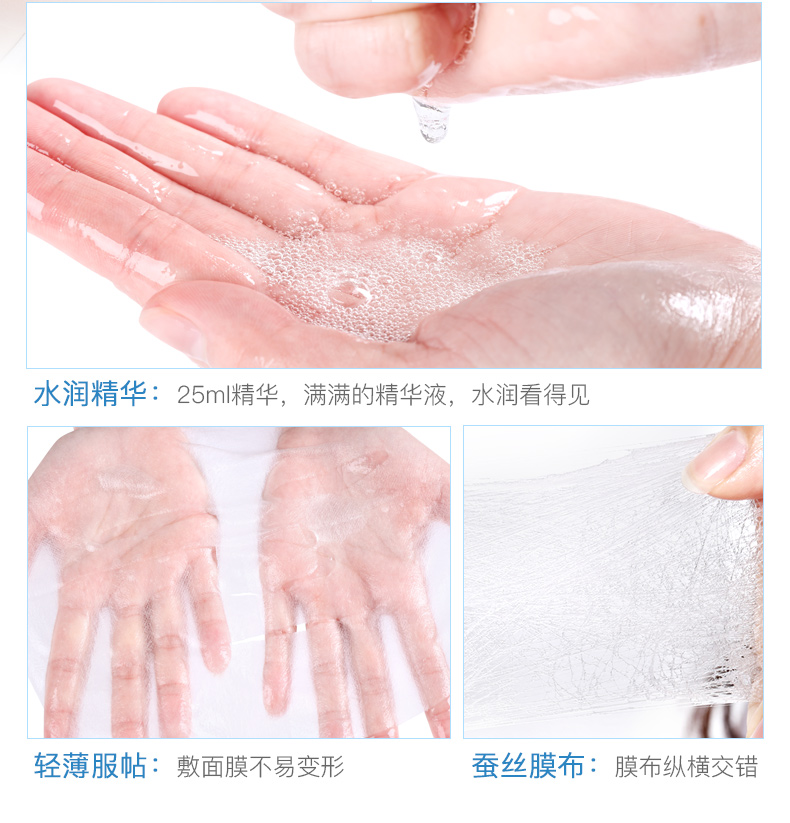 水润精华：25ml精华，满满的精华液，水润看得见

轻薄服帖：敷面膜不易变形

蚕丝膜布：膜布纵横交错