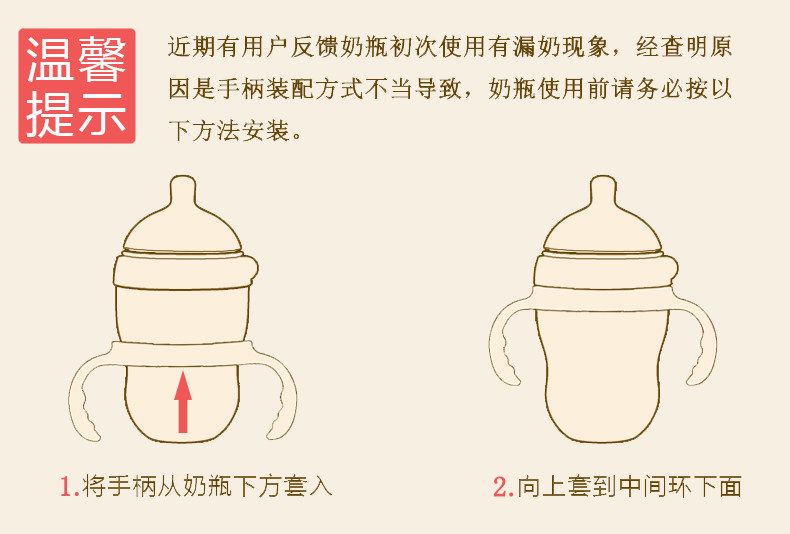 温馨提示

近期有用户反馈奶瓶初次使用有漏奶现象，经查明原因是手柄装配方式不当导致，奶瓶使用前请务必按以下方法安装。

1.将手柄从奶瓶下方套入

2.向上套到中间环下面