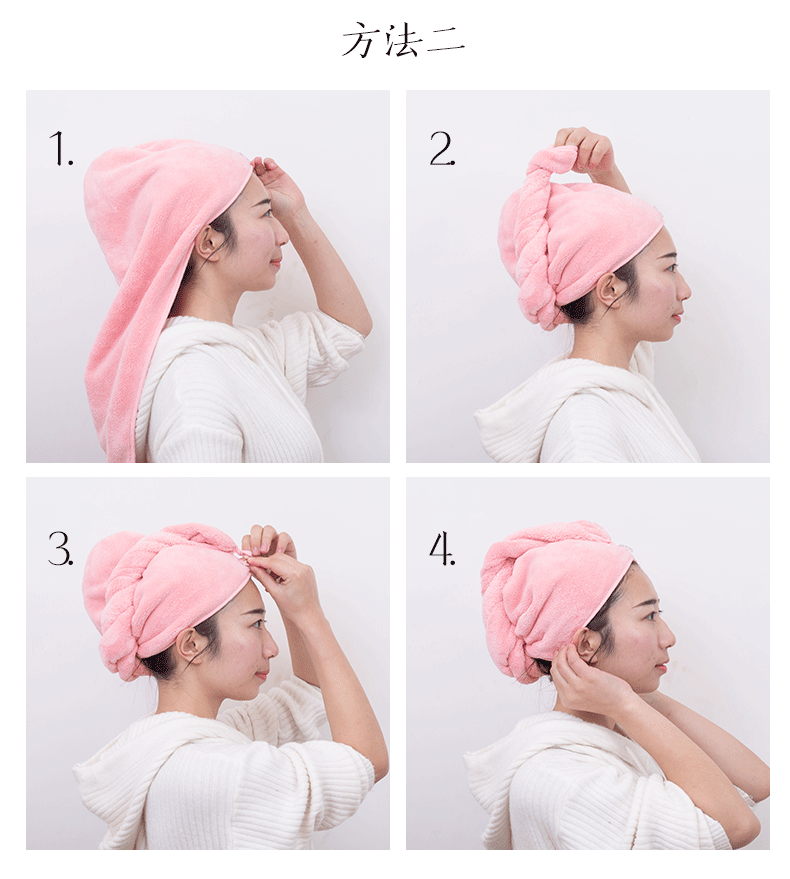 方法二

1.

2.

3.

4.