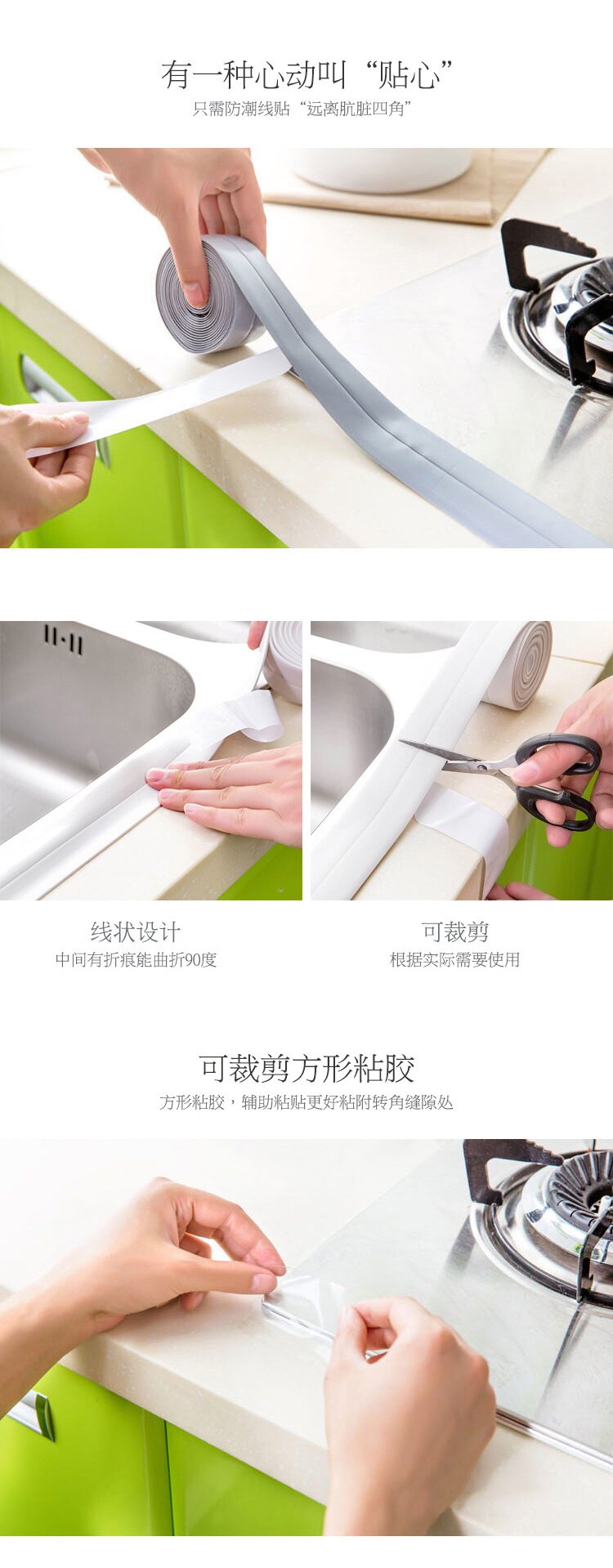 有一种心动叫“贴心”
只需防潮线贴“远离肮脏四角”

线状设计
中间有折痕能曲折90度

可裁剪
根据实际需要使用

可裁剪方形粘胶
方形粘胶，辅助粘贴更好粘附转角缝隙处