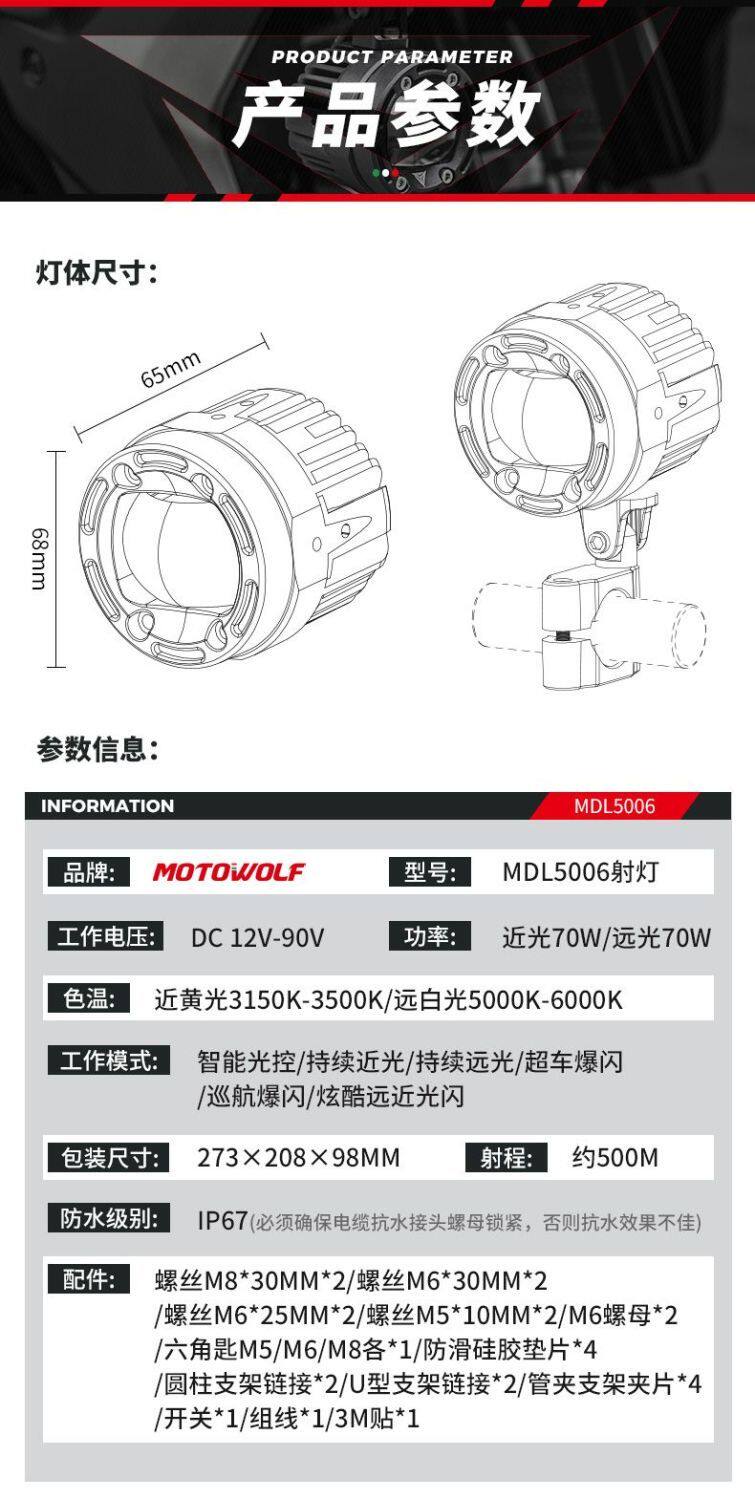 PRODUCT PARAMETER

产品参数

灯体尺寸:

65mm

68mm

参数信息:

INFORMATION

MDL5006

品牌: MOTOWOLF

型号: MDL5006射灯

工作电压: DC 12V-90V

功率: 近光70W/远光70W

色温: 近黄光3150K-3500K/远白光5000K-6000K

工作模式: 智能光控/持续近光/持续远光/超车爆闪/巡航爆闪/炫酷远近光闪

包装尺寸: 273×208×98MM

射程: 约500M

防水级别: IP67(必须确保电缆抗水接头螺母锁紧,否则抗水效果不佳)

配件: 螺丝M8*30MM*2/螺丝M6*30MM*2/螺丝M6*25MM*2/螺丝M5*10MM*2/M6螺母*2/六角匙M5/M6/M8各*1/防滑硅胶垫片*4/圆柱支架链接*2/U型支架链接*2/管夹支架夹片*4/开关*1/组线*1/3M贴*1