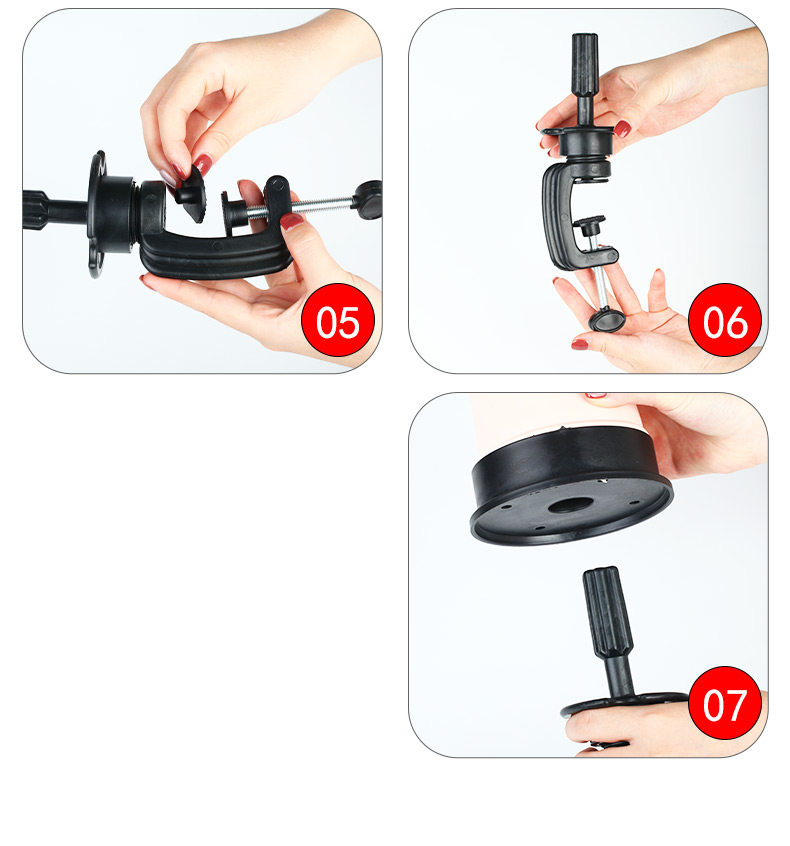 05

06

07