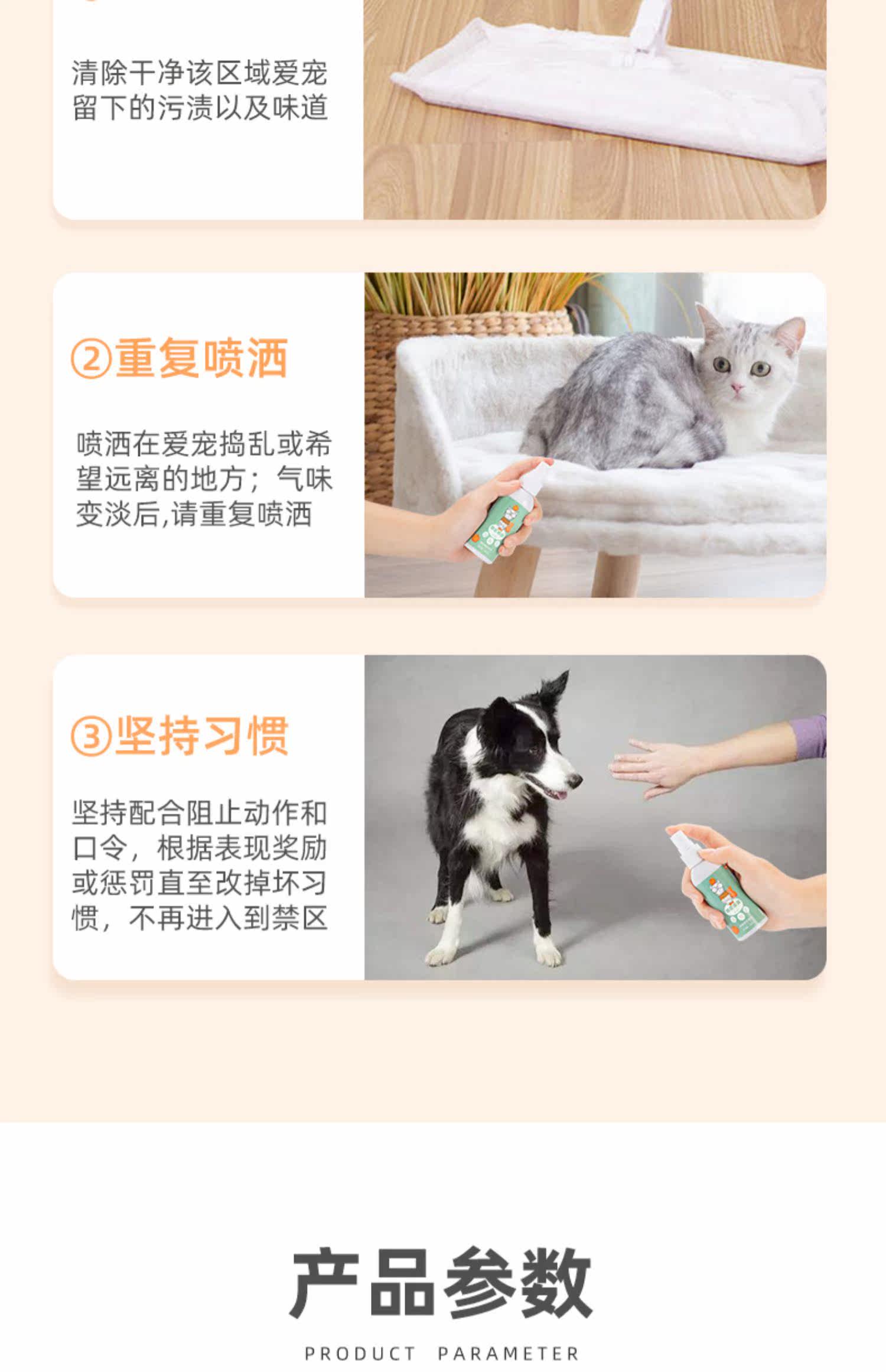 清除干净该区域爱宠留下的污渍以及味道

②重复喷洒

喷洒在爱宠捣乱或希望远离的地方；气味变淡后,请重复喷洒

③坚持习惯

坚持配合阻止动作和口令，根据表现奖励或惩罚直至改掉坏习惯，不再进入到禁区

产品参数

PRODUCT PARAMETER