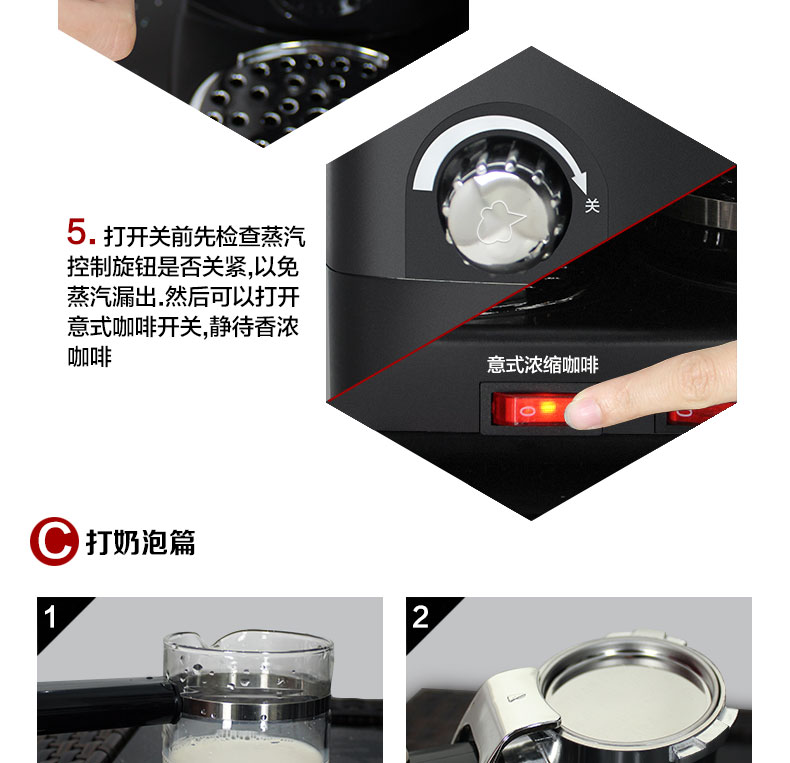 5. 打开关前先检查蒸汽控制旋钮是否关紧,以免蒸汽漏出.然后可以打开意式咖啡开关,静待香浓咖啡

关

意式浓缩咖啡

C 打奶泡篇

1

2