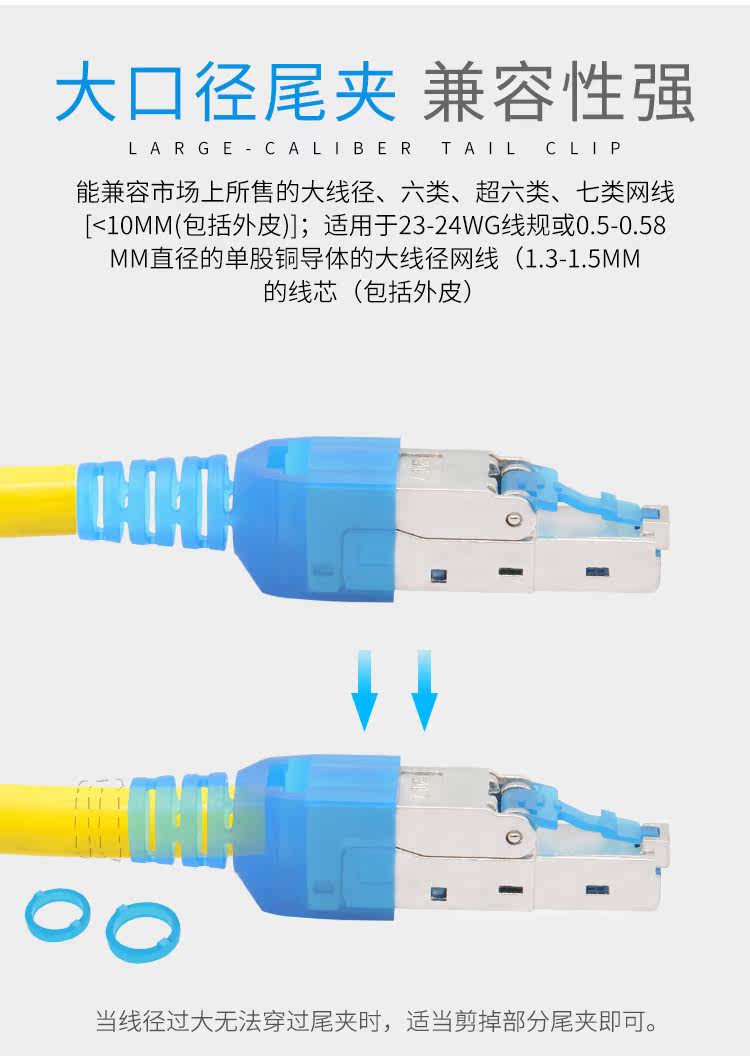 大口径尾夹 兼容性强

LARGE-CALIBER TAIL CLIP

能兼容市场上所售的大线径、六类、超六类、七类网线[<10MM(包括外皮)]；适用于23-24WG线规或0.5-0.58MM直径的单股铜导体的大线径网线（1.3-1.5MM的线芯（包括外皮）

当线径过大无法穿过尾夹时，适当剪掉部分尾夹即可。