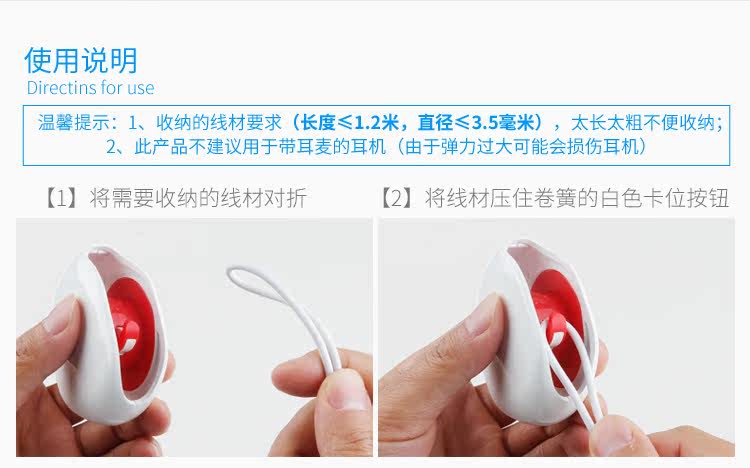 使用说明
Directins for use

温馨提示：1、收纳的线材要求（长度≤1.2米，直径≤3.5毫米），太长太粗不便收纳；
2、此产品不建议用于带耳麦的耳机（由于弹力过大可能会损伤耳机）

【1】将需要收纳的线材对折

【2】将线材压住卷簧的白色卡位按钮