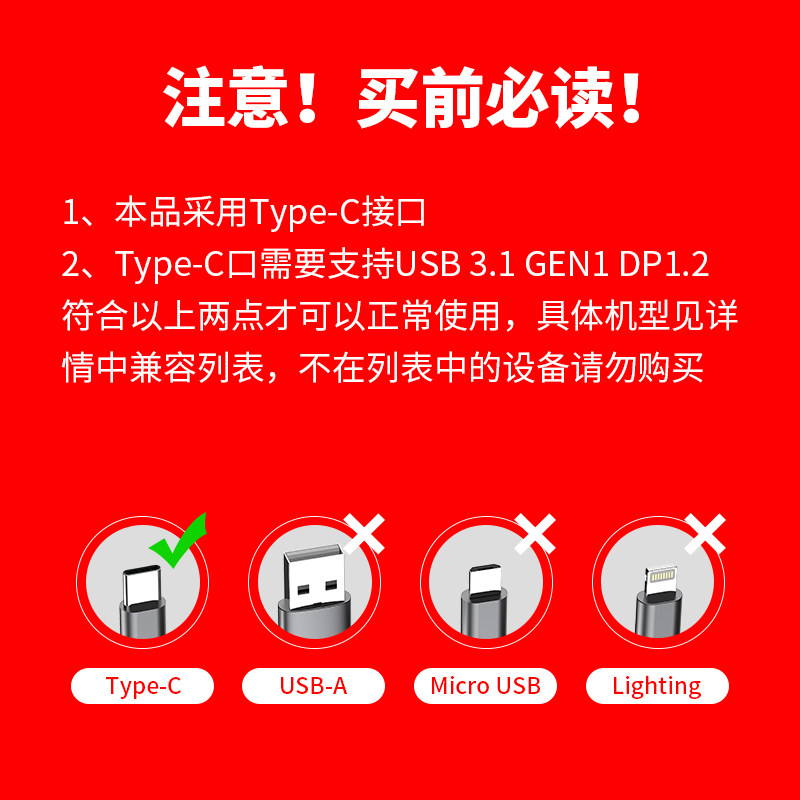 注意！买前必读！

1、本品采用Type-C接口
2、Type-C口需要支持USB 3.1 GEN1 DP1.2
符合以上两点才可以正常使用，具体机型见详情中兼容列表，不在列表中的设备请勿购买

Type-C

USB-A

Micro USB

Lighting