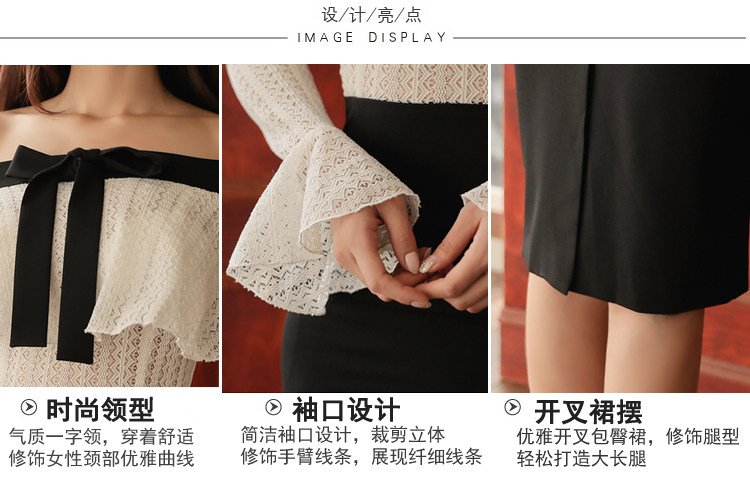 设/计/亮/点
IMAGE DISPLAY

时尚领型
气质一字领，穿着舒适
修饰女性颈部优雅曲线

袖口设计
简洁袖口设计，裁剪立体
修饰手臂线条，展现纤细线条

开叉裙摆
优雅开叉包臀裙，修饰腿型
轻松打造大长腿