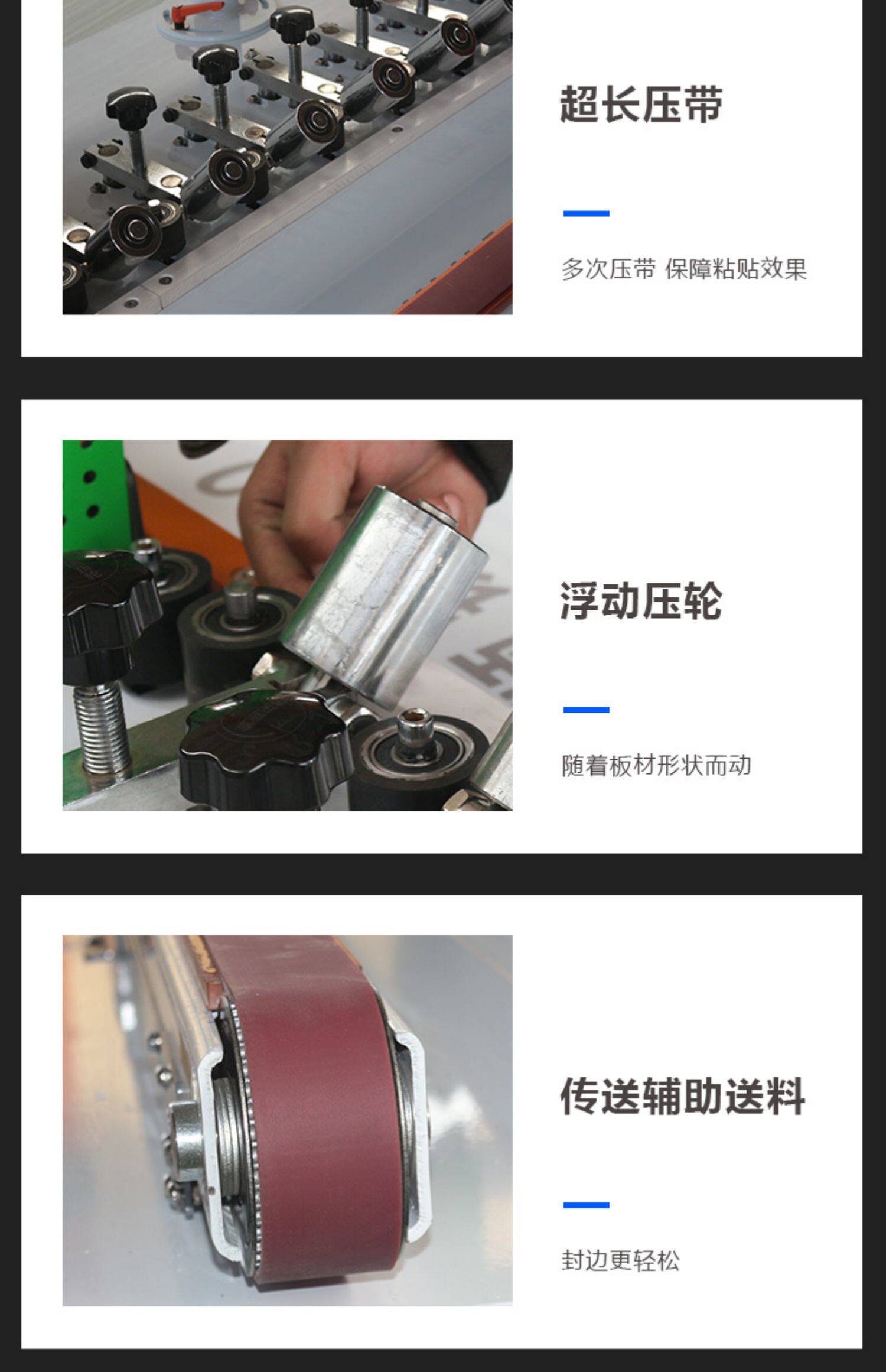 超长压带

多次压带 保障粘贴效果

浮动压轮

随着板材形状而动

传送辅助送料

封边更轻松