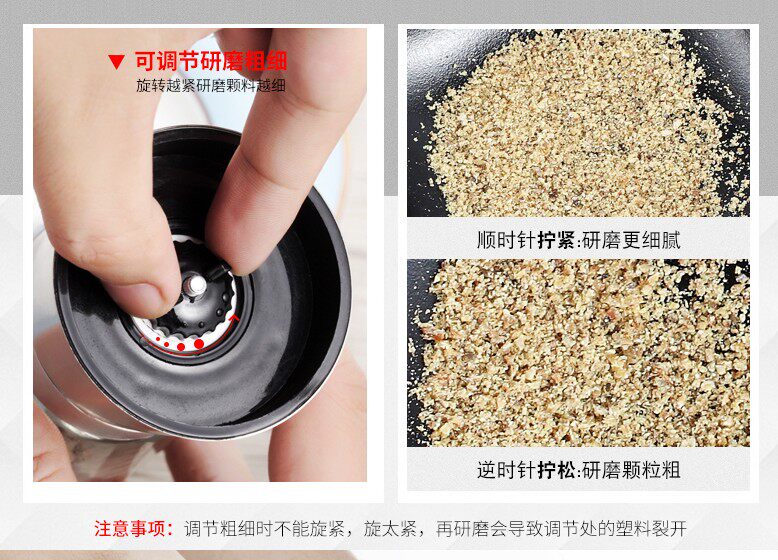 ▼ 可调节研磨粗细
旋转越紧研磨颗料越细

顺时针拧紧:研磨更细腻

逆时针拧松:研磨颗粒粗

注意事项：调节粗细时不能旋紧，旋太紧，再研磨会导致调节处的塑料裂开