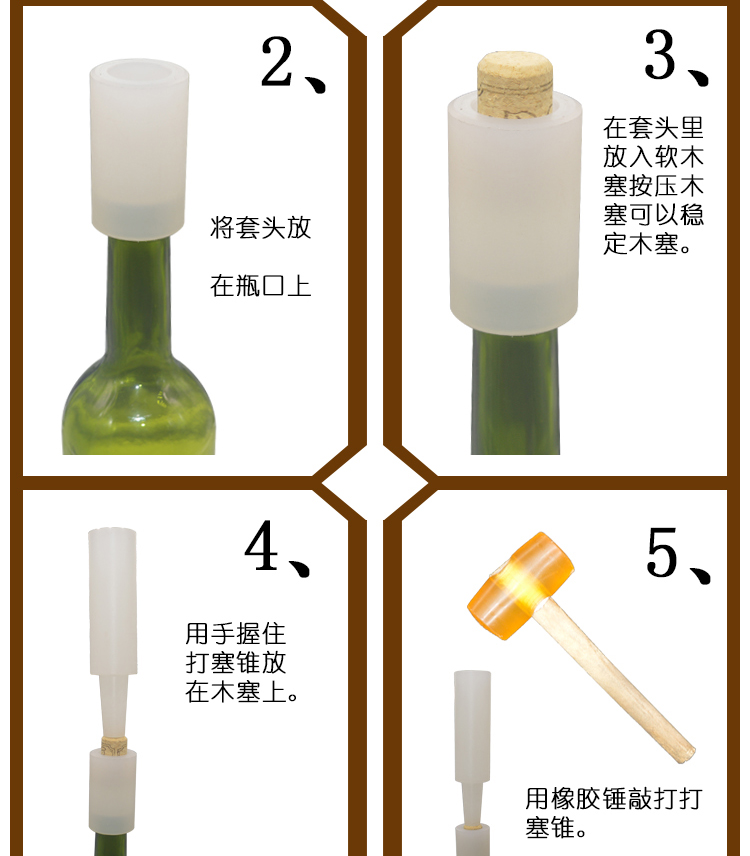 2、

将套头放

在瓶口上

3、

在套头里放入软木塞按压木塞可以稳定木塞。

4、

用手握住打塞锥放在木塞上。

5、

用橡胶锤敲打打塞锥。