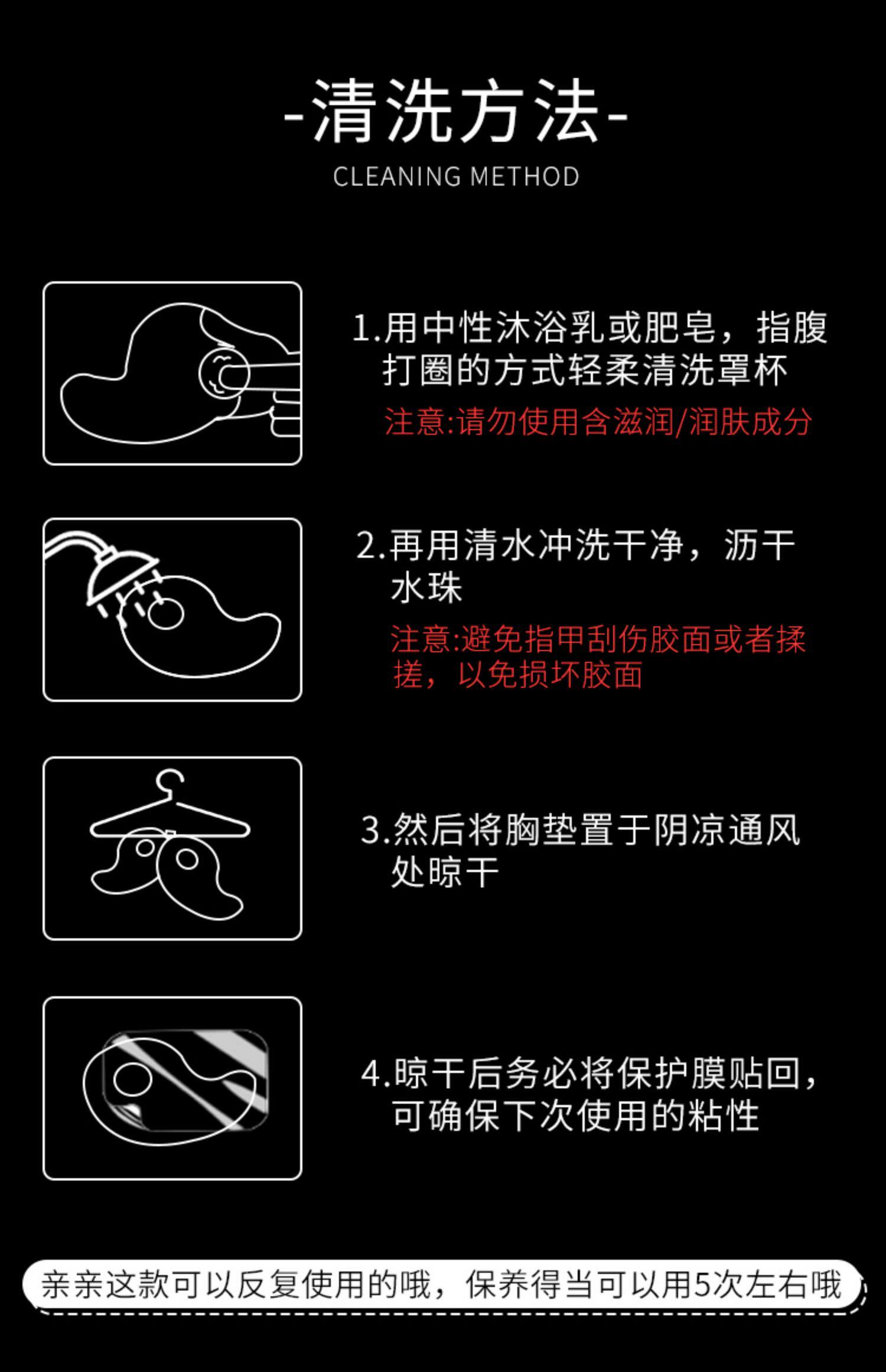 -清洗方法-
CLEANING METHOD

1.用中性沐浴乳或肥皂，指腹打圈的方式轻柔清洗罩杯
注意:请勿使用含滋润/润肤成分

2.再用清水冲洗干净，沥干水珠
注意:避免指甲刮伤胶面或者揉搓，以免损坏胶面

3.然后将胸垫置于阴凉通风处晾干

4.晾干后务必将保护膜贴回，可确保下次使用的粘性

亲亲这款可以反复使用的哦，保养得当可以用5次左右哦