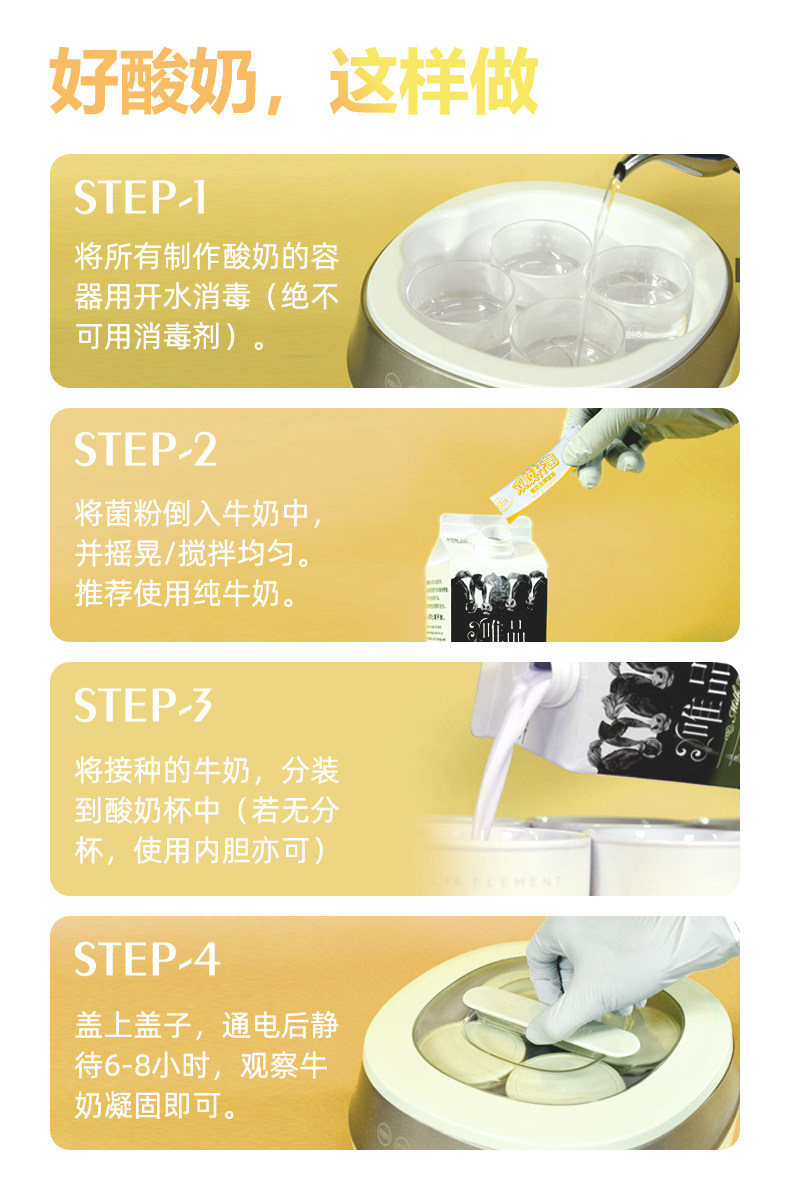 好酸奶，这样做

STEP-1
将所有制作酸奶的容器用开水消毒（绝不可用消毒剂）。

STEP-2
将菌粉倒入牛奶中，并摇晃/搅拌均匀。推荐使用纯牛奶。

唯品

STEP-3
将接种的牛奶，分装到酸奶杯中（若无分杯，使用内胆亦可）

唯品

LIFE ELEMENT

STEP-4
盖上盖子，通电后静待6-8小时，观察牛奶凝固即可。