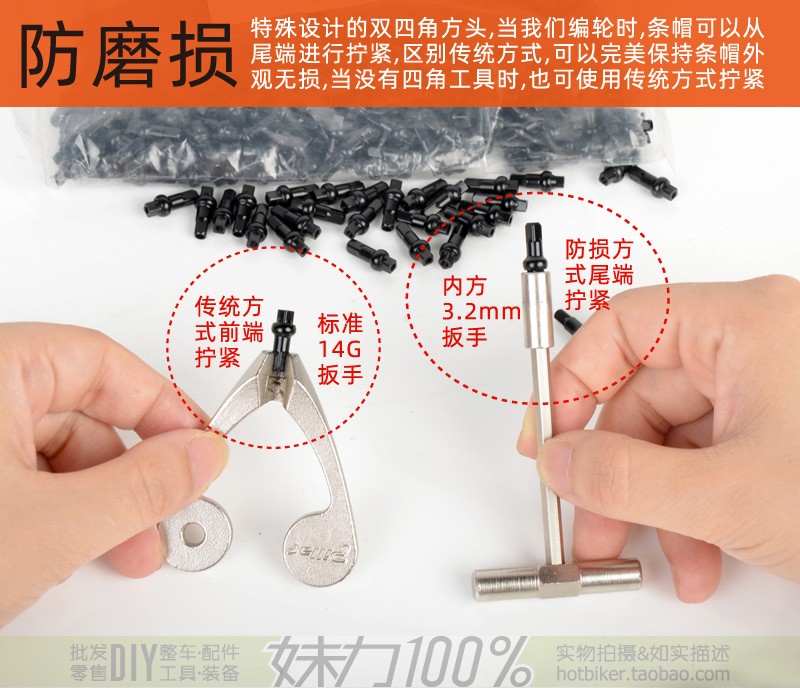 防磨损

特殊设计的双四角方头,当我们编轮时,条帽可以从尾端进行拧紧,区别传统方式,可以完美保持条帽外观无损,当没有四角工具时,也可使用传统方式拧紧

传统方式前端拧紧

标准14G扳手

内方3.2mm扳手

防损方式尾端拧紧

批发零售 DIY 整车·配件 工具·装备

妹力100%

实物拍摄&如实描述
hotbiker.taobao.com