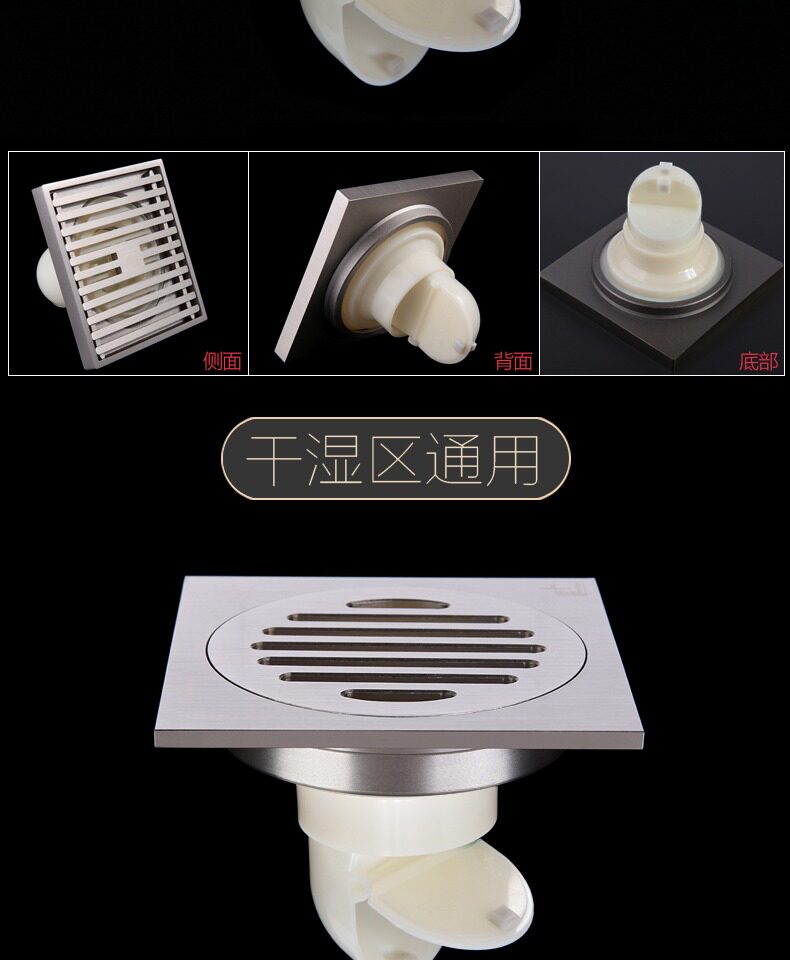 侧面

背面

底部

干湿区通用