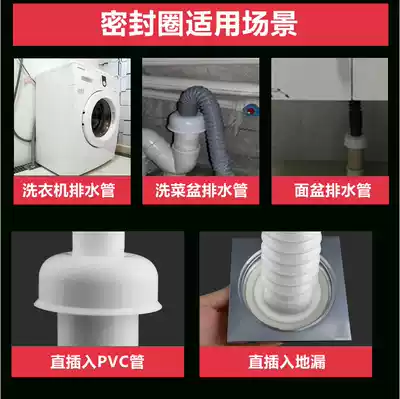 密封圈适用场景

洗衣机排水管

洗菜盆排水管

面盆排水管

直插入PVC管

直插入地漏